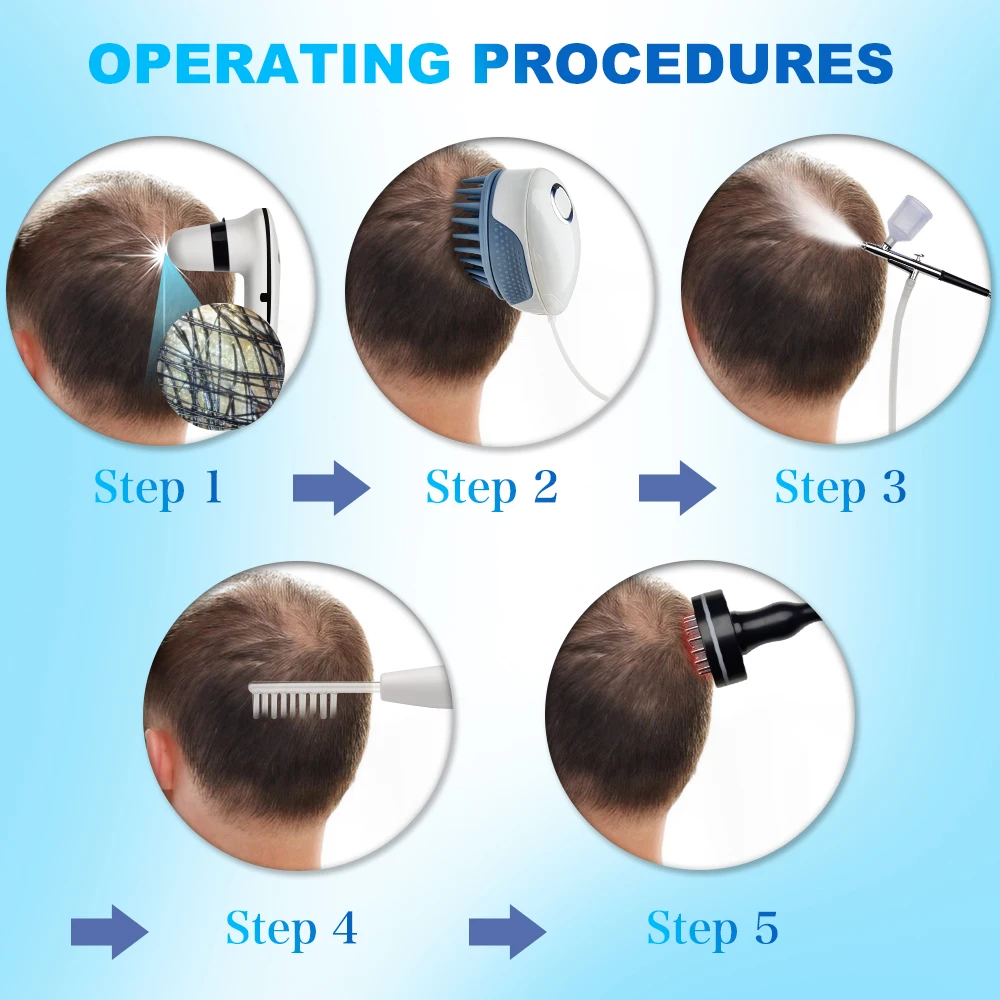 OPERATING PROCEDURES

Step 1

Step 2

Step 3

Step 4

Step 5