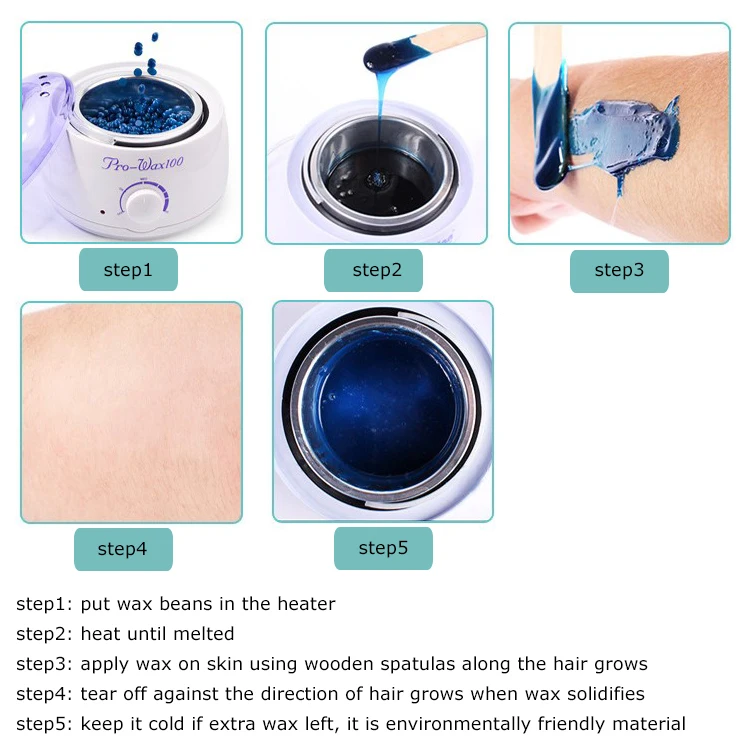 Pro-Wax100

step1

step2

step3

step4

step5

step1: put wax beans in the heater

step2: heat until melted

step3: apply wax on skin using wooden spatulas along the hair grows

step4: tear off against the direction of hair grows when wax solidifies

step5: keep it cold if extra wax left, it is environmentally friendly material