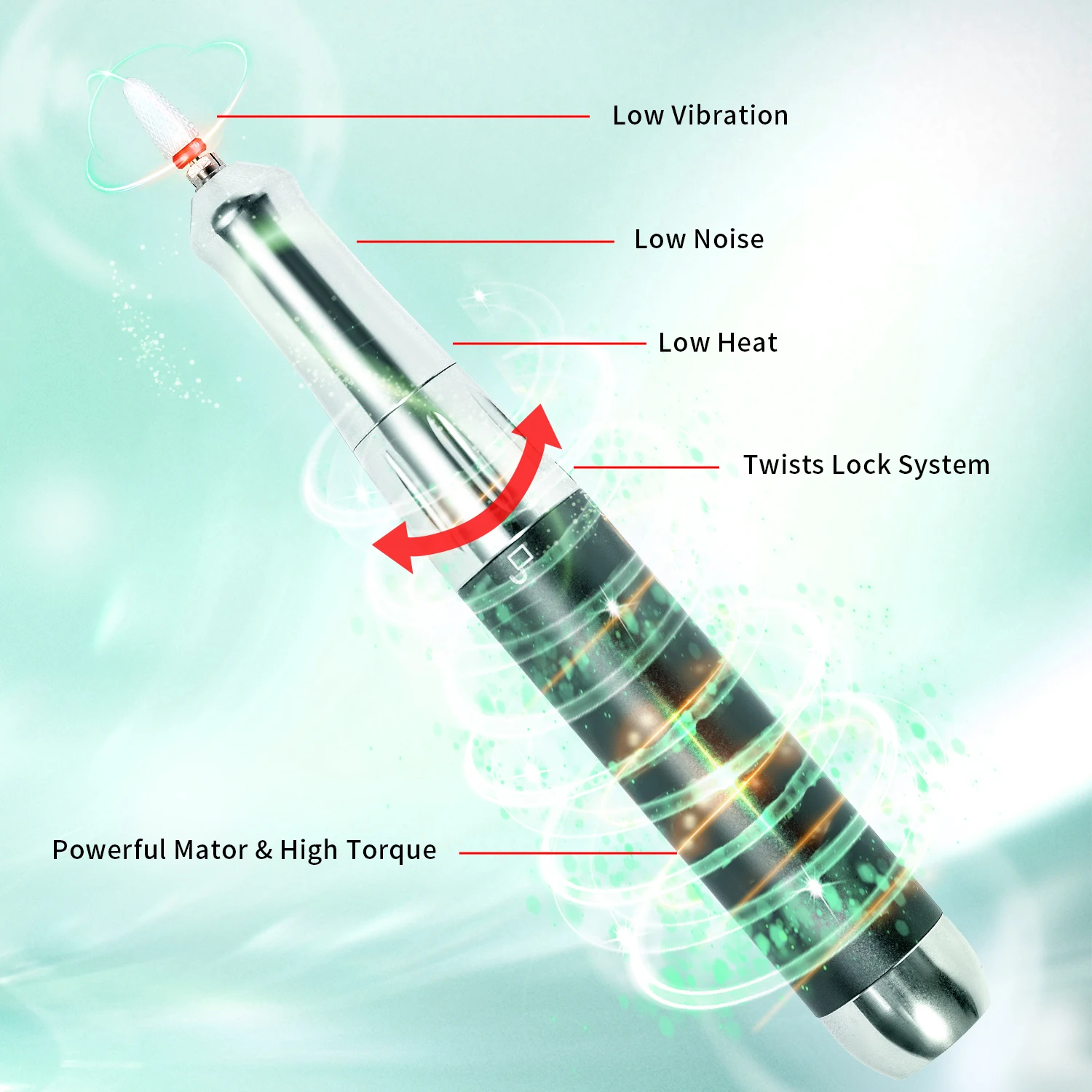 Low Vibration

Low Noise

Low Heat

Twists Lock System

Powerful Mator & High Torque