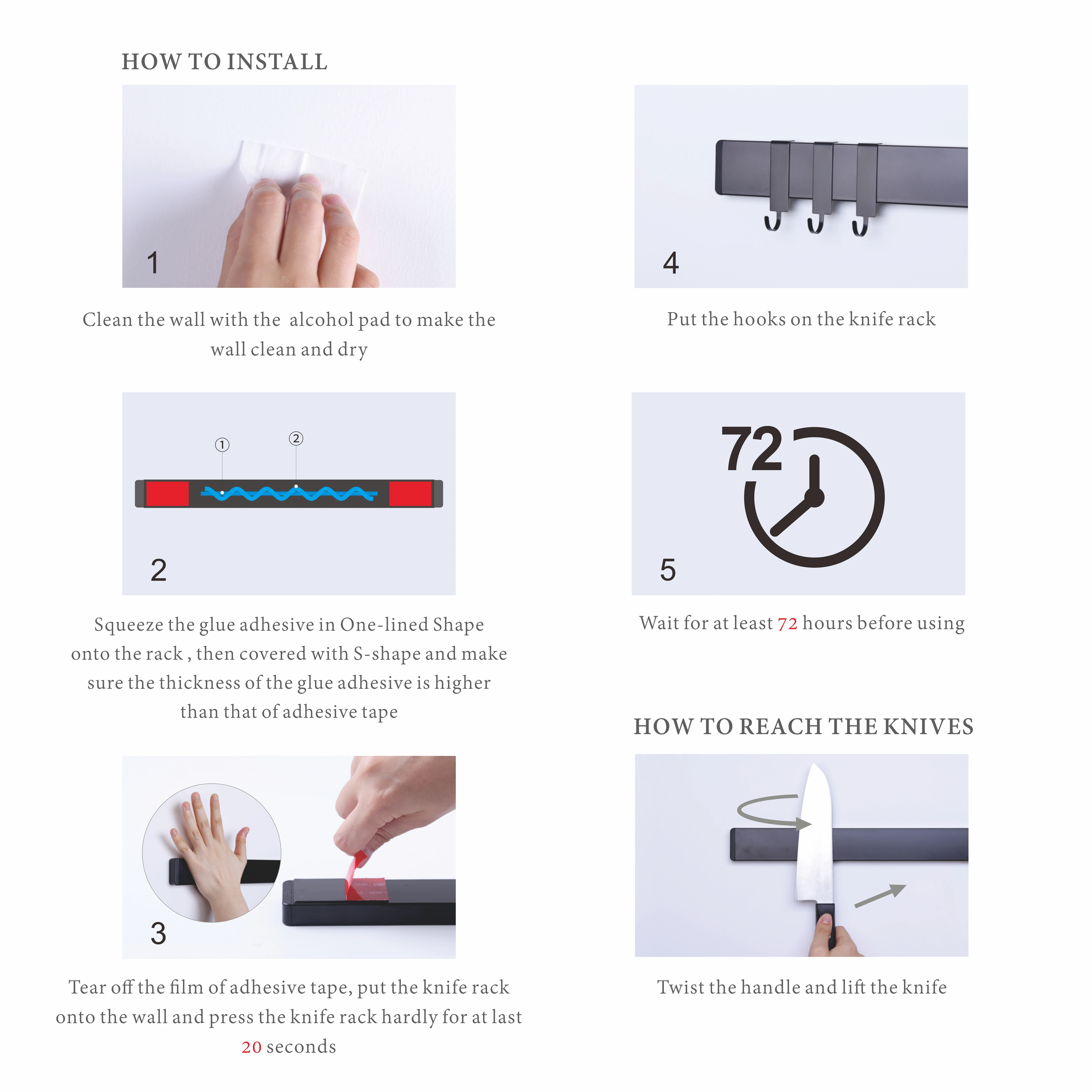 HOW TO INSTALL

1

Clean the wall with the alcohol pad to make the wall clean and dry

①
②

2

Squeeze the glue adhesive in One-lined Shape onto the rack , then covered with S-shape and make sure the thickness of the glue adhesive is higher than that of adhesive tape

3

Tear off the film of adhesive tape, put the knife rack onto the wall and press the knife rack hardly for at last 20 seconds

4

Put the hooks on the knife rack

72

5

Wait for at least 72 hours before using

HOW TO REACH THE KNIVES

Twist the handle and lift the knife