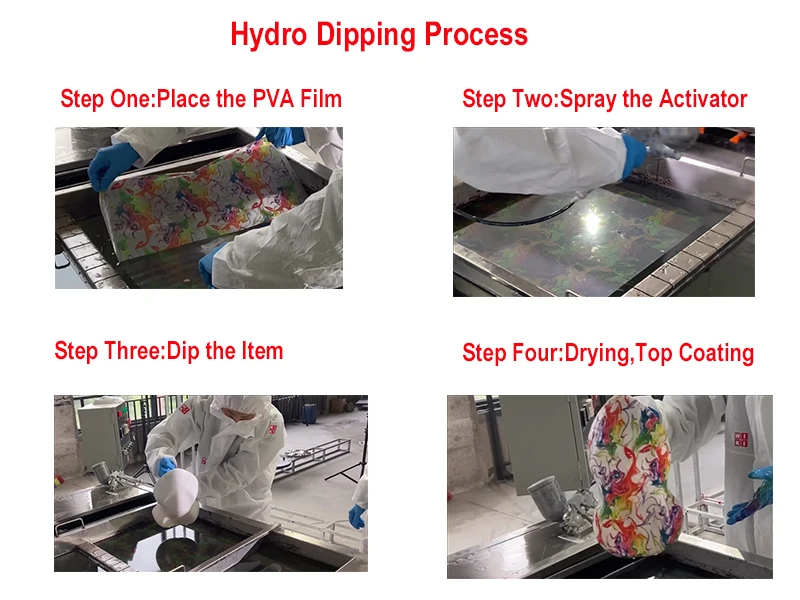 Hydro Dipping Process

Step One:Place the PVA Film

Step Two:Spray the Activator

Step Three:Dip the Item

Step Four:Drying,Top Coating