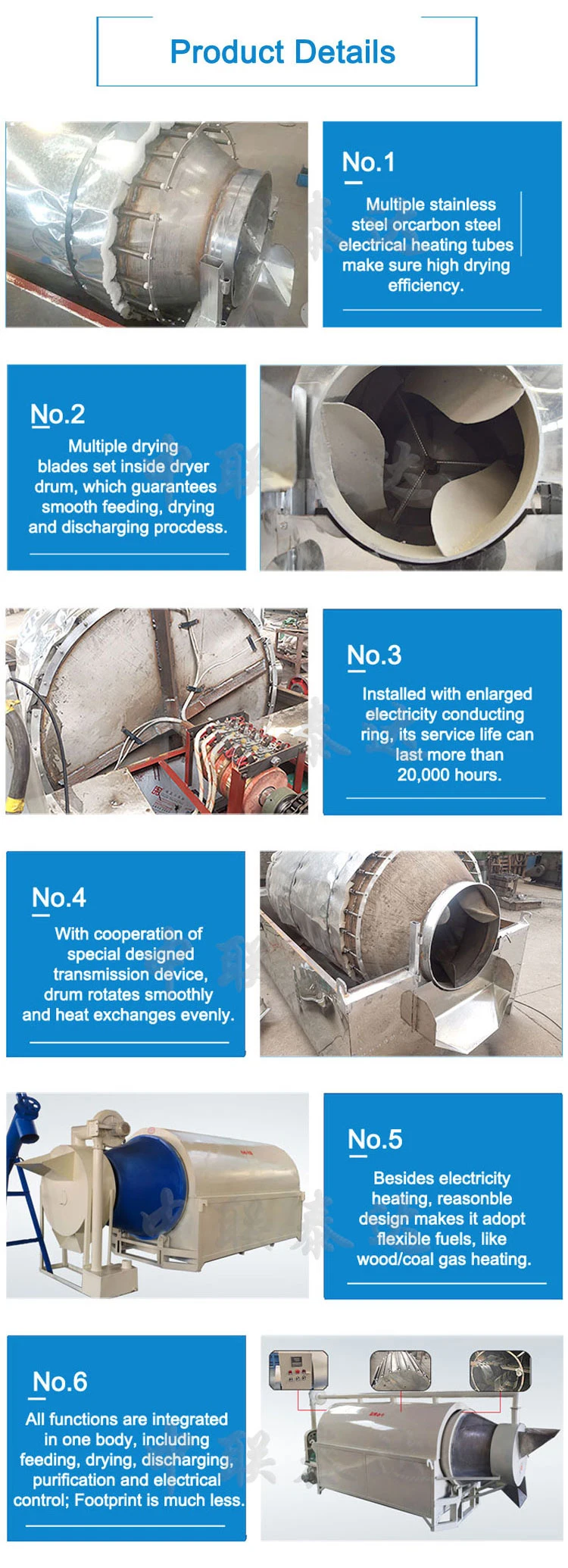 Product Details

No.1

Multiple stainless steel orcarbon steel electrical heating tubes make sure high drying efficiency.

No.2

Multiple drying blades set inside dryer drum, which guarantees smooth feeding, drying and discharging procdess.

No.3

Installed with enlarged electricity conducting ring, its service life can last more than 20,000 hours.

No.4

With cooperation of special designed transmission device, drum rotates smoothly and heat exchanges evenly.

No.5

Besides electricity heating, reasonble design makes it adopt flexible fuels, like wood/coal gas heating.

No.6

All functions are integrated in one body, including feeding, drying, discharging, purification and electrical control; Footprint is much less.