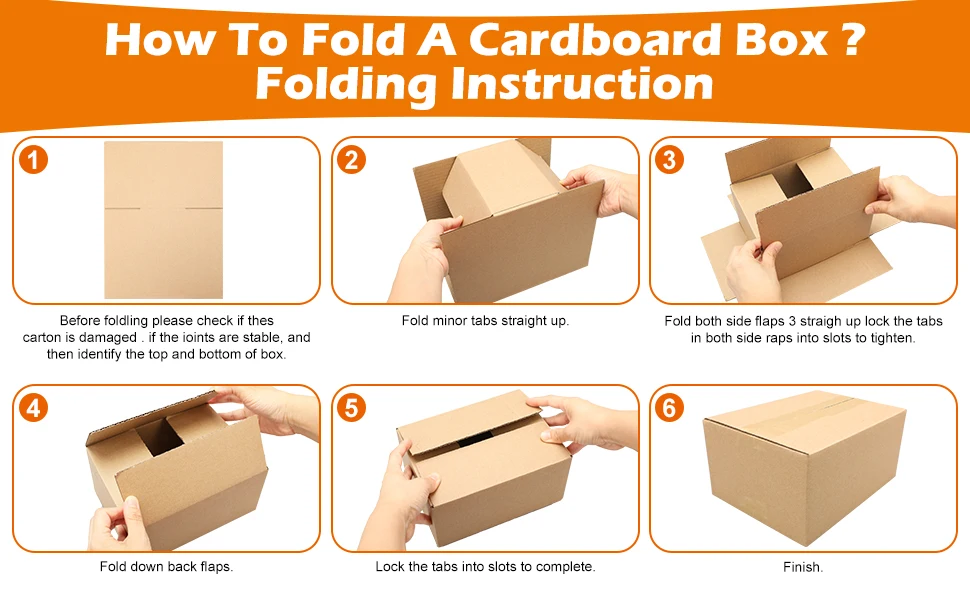 How To Fold A Cardboard Box ?
Folding Instruction

1

Before foldling please check if thes carton is damaged . if the ioints are stable, and then identify the top and bottom of box.

2

Fold minor tabs straight up.

3

Fold both side flaps 3 straigh up lock the tabs in both side raps into slots to tighten.

4

Fold down back flaps.

5

Lock the tabs into slots to complete.

6

Finish.