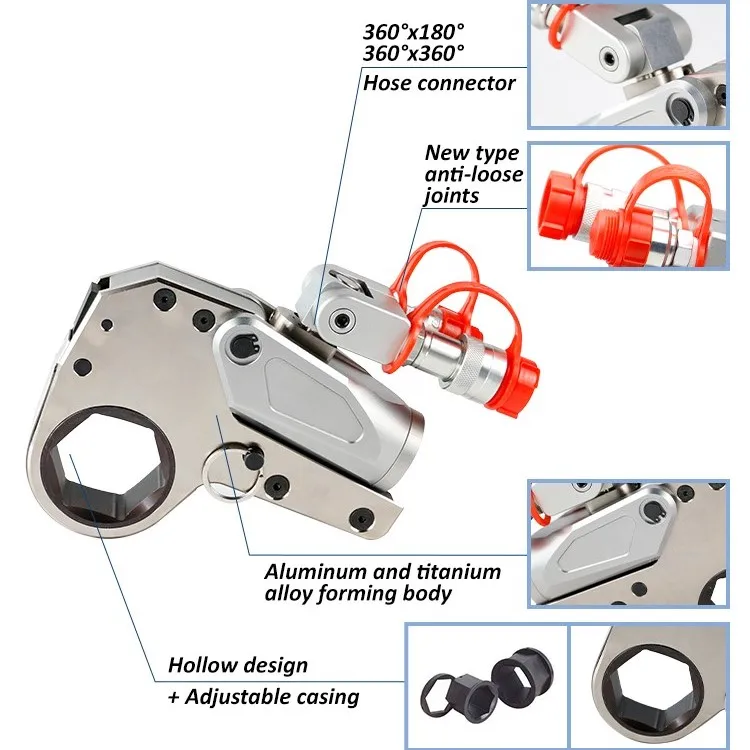 360°x180°
360°x360°
Hose connector

New type
anti-loose
joints

Aluminum and titanium
alloy forming body

Hollow design
+ Adjustable casing