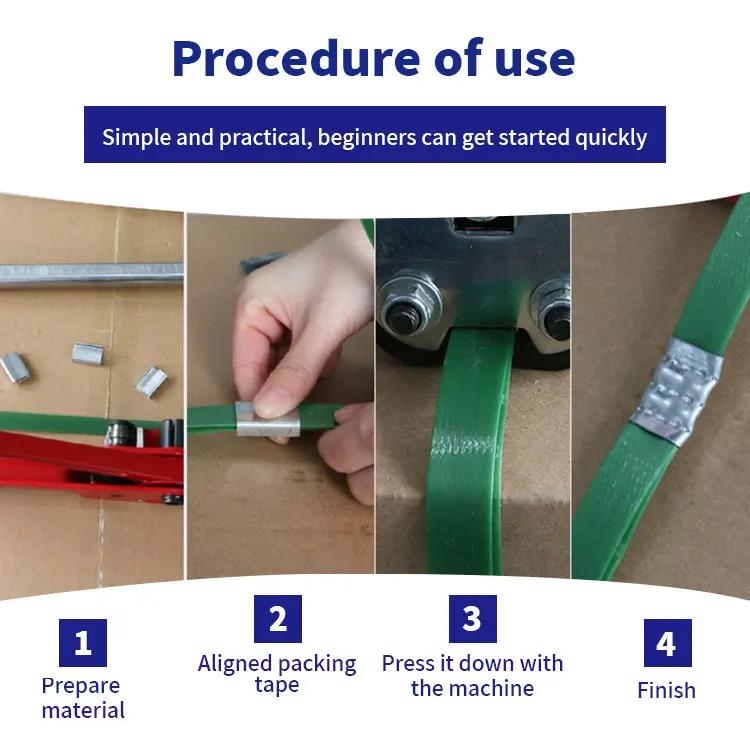 Procedure of use

Simple and practical, beginners can get started quickly

1
Prepare material

2
Aligned packing tape

3
Press it down with the machine

4
Finish