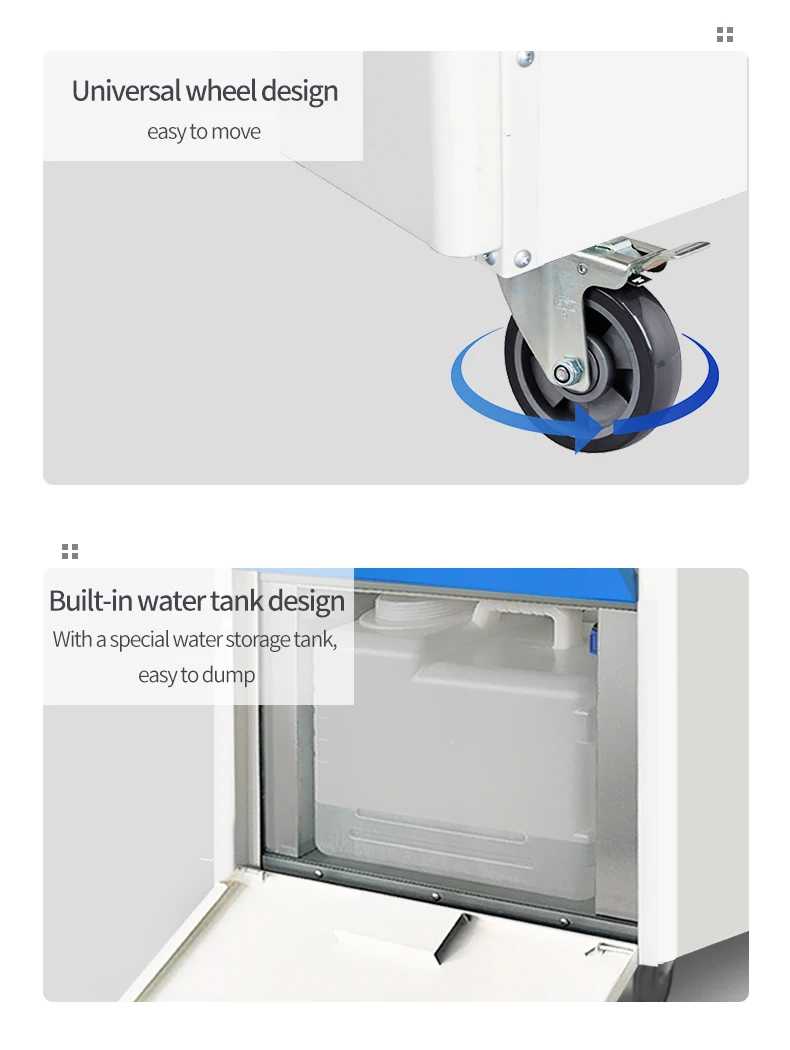 Universal wheel design
easy to move

Built-in water tank design
With a special water storage tank, easy to dump