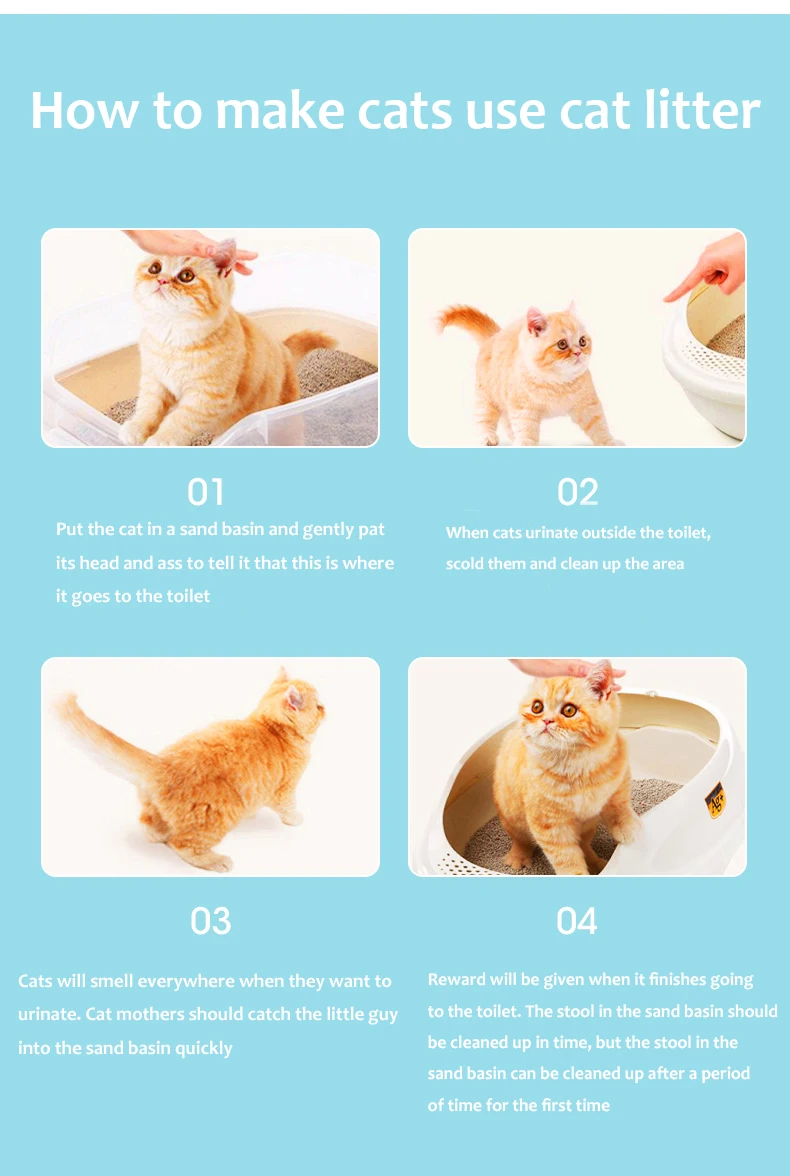 How to make cats use cat litter

01

Put the cat in a sand basin and gently pat its head and ass to tell it that this is where it goes to the toilet

02

When cats urinate outside the toilet, scold them and clean up the area

03

Cats will smell everywhere when they want to urinate. Cat mothers should catch the little guy into the sand basin quickly

04

Reward will be given when it finishes going to the toilet. The stool in the sand basin should be cleaned up in time, but the stool in the sand basin can be cleaned up after a period of time for the first time