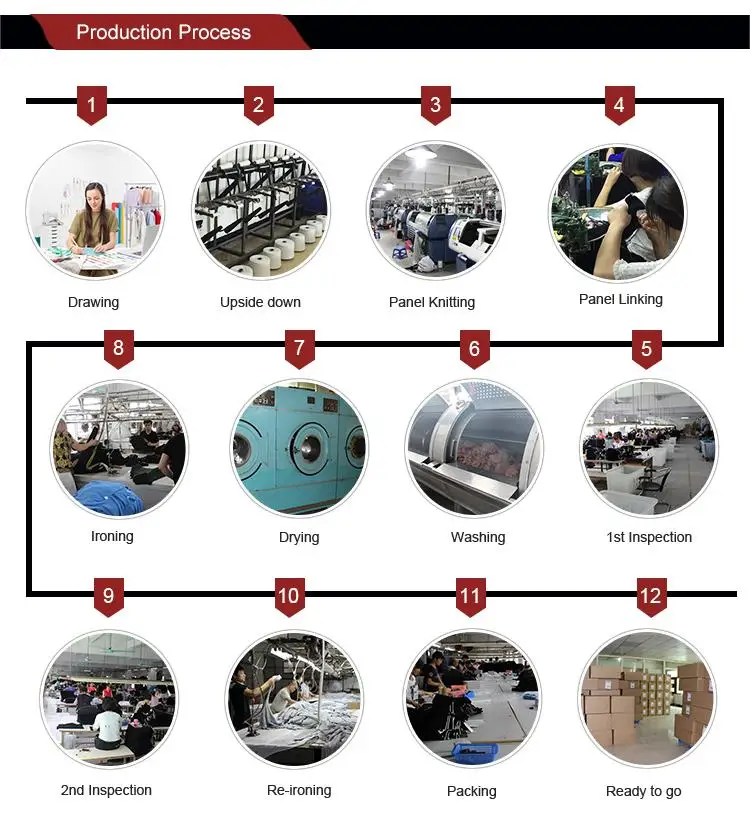 Production Process

1
Drawing

2
Upside down

3
Panel Knitting

4
Panel Linking

8
Ironing

7
Drying

6
Washing

5
1st Inspection

9
2nd Inspection

10
Re-ironing

11
Packing

12
Ready to go