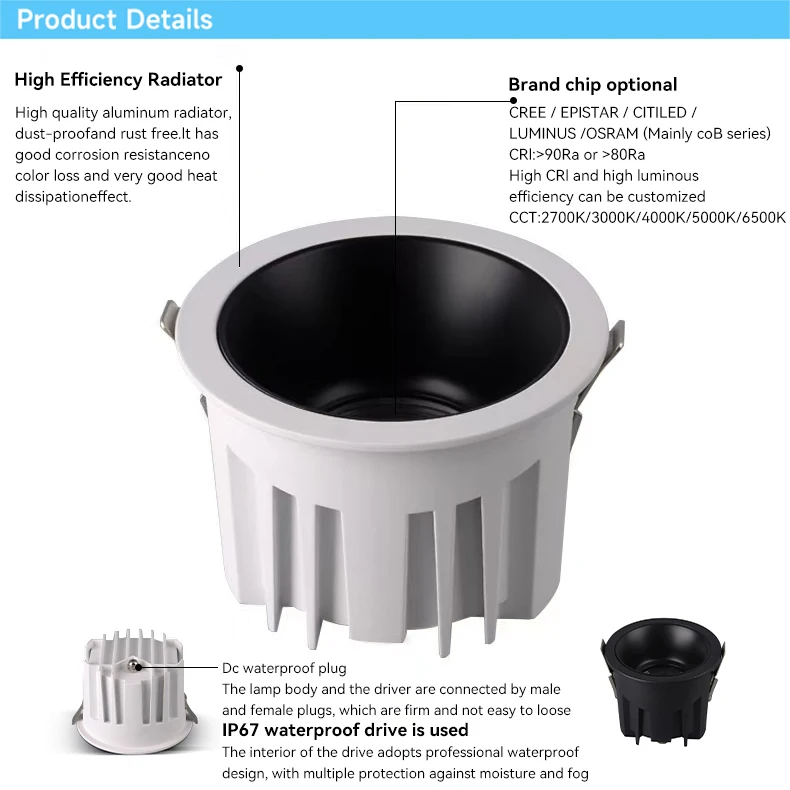 Product Details

High Efficiency Radiator

High quality aluminum radiator, dust-proofand rust free.It has good corrosion resistanceno color loss and very good heat dissipationeffect.

Brand chip optional

CREE / EPISTAR / CITILED / LUMINUS /OSRAM (Mainly coB series)
CRI:>90Ra or >80Ra
High CRI and high luminous efficiency can be customized
CCT:2700K/3000K/4000K/5000K/6500K

Dc waterproof plug
The lamp body and the driver are connected by male and female plugs, which are firm and not easy to loose

IP67 waterproof drive is used
The interior of the drive adopts professional waterproof design, with multiple protection against moisture and fog