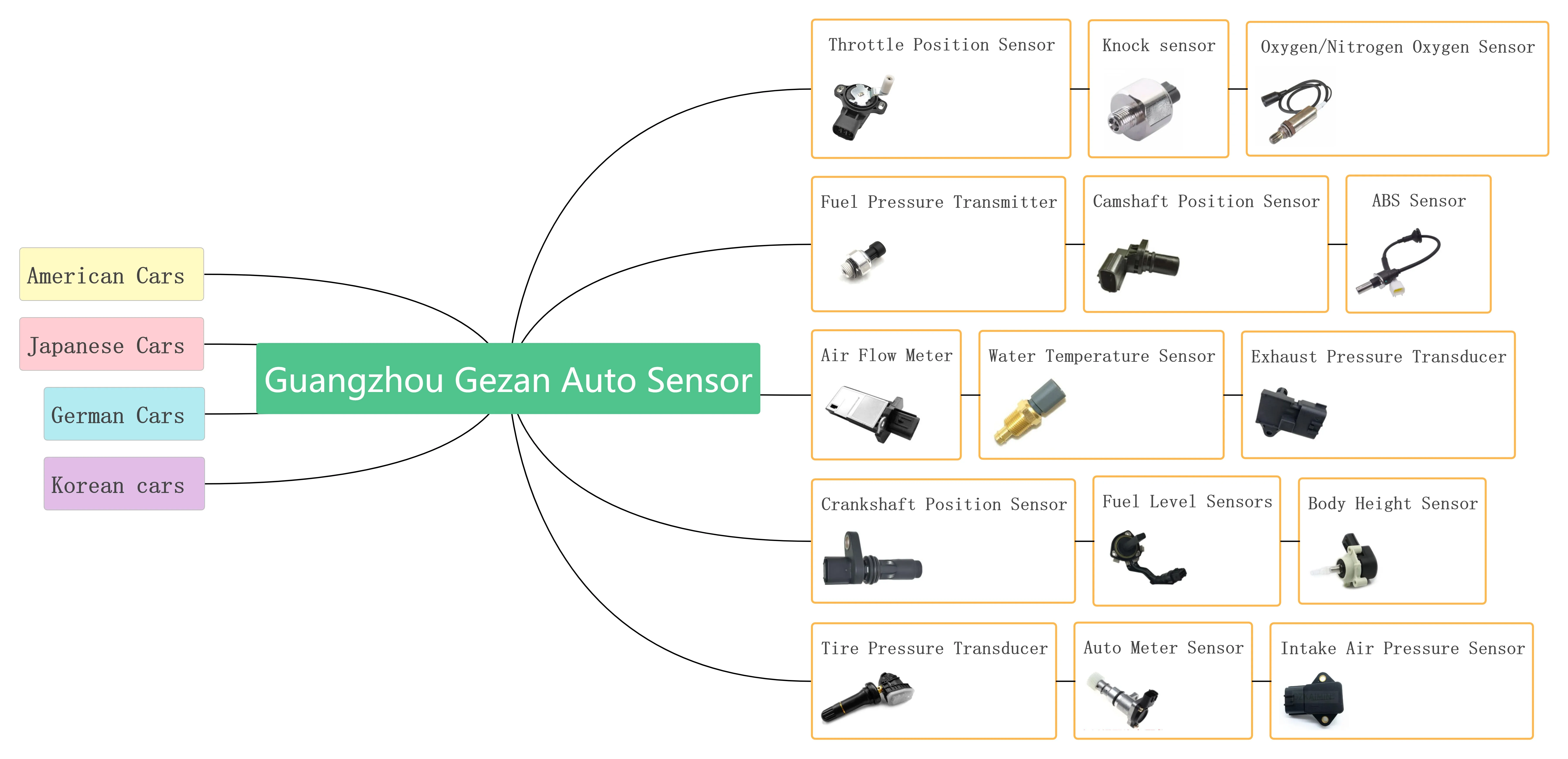 American Cars

Japanese Cars

German Cars

Korean cars

Guangzhou Gezan Auto Sensor

Throttle Position Sensor

Knock sensor

Oxygen/Nitrogen Oxygen Sensor

Fuel Pressure Transmitter

Camshaft Position Sensor

ABS Sensor

Air Flow Meter

Water Temperature Sensor

Exhaust Pressure Transducer

Crankshaft Position Sensor

Fuel Level Sensors

Body Height Sensor

Tire Pressure Transducer

Auto Meter Sensor

Intake Air Pressure Sensor