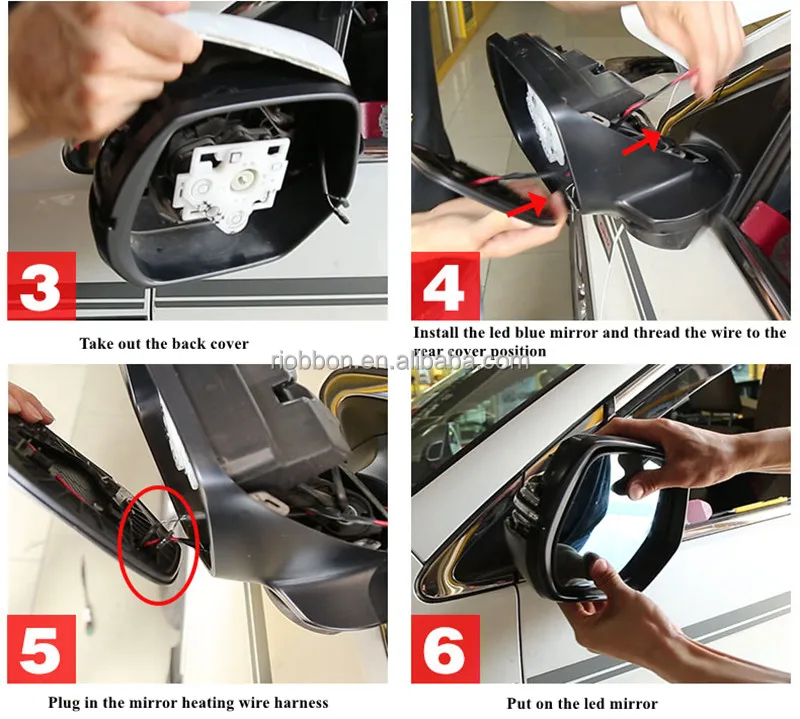 3

Take out the back cover

4

Install the led blue mirror and thread the wire to the rear cover position

riobbon.en.alibaba.com

5

Plug in the mirror heating wire harness

6

Put on the led mirror