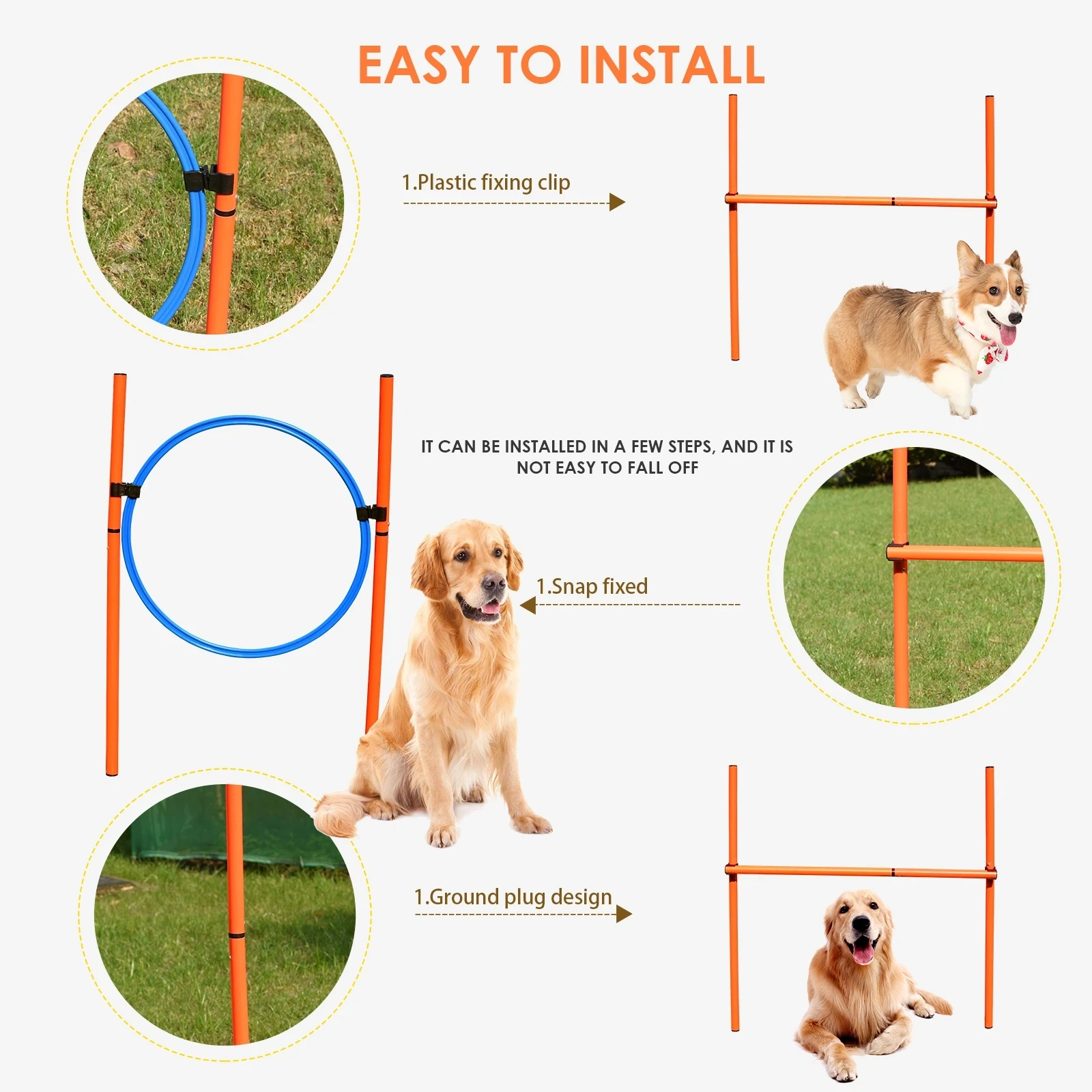 EASY TO INSTALL

1.Plastic fixing clip

IT CAN BE INSTALLED IN A FEW STEPS, AND IT IS NOT EASY TO FALL OFF

1.Snap fixed

1.Ground plug design