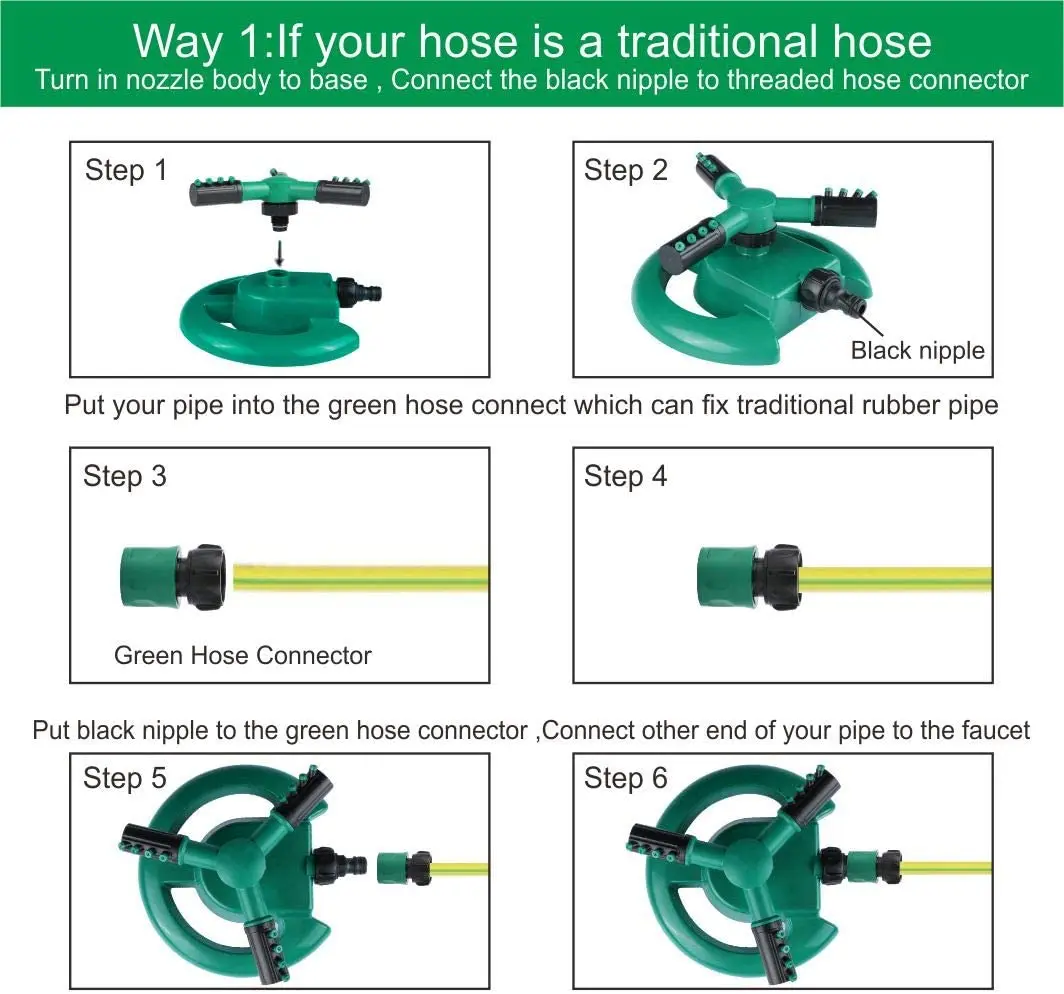 Way 1:If your hose is a traditional hose
Turn in nozzle body to base , Connect the black nipple to threaded hose connector

Step 1

Step 2

Black nipple

Put your pipe into the green hose connect which can fix traditional rubber pipe

Step 3

Green Hose Connector

Step 4

Put black nipple to the green hose connector ,Connect other end of your pipe to the faucet

Step 5

Step 6