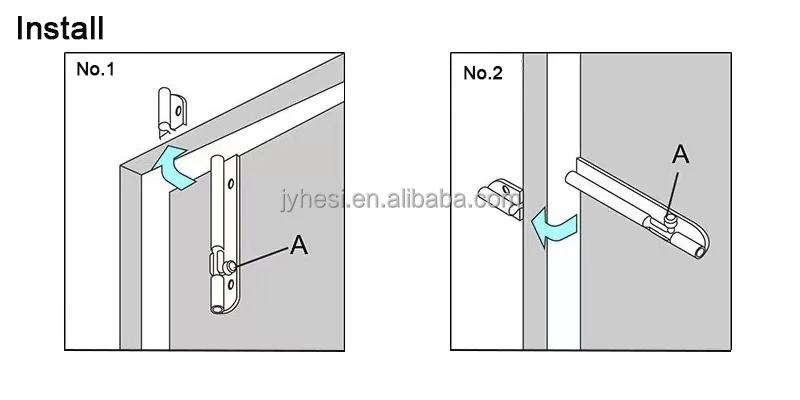 Install

No.1

A

jyhesi.en.alibaba.com

No.2

A