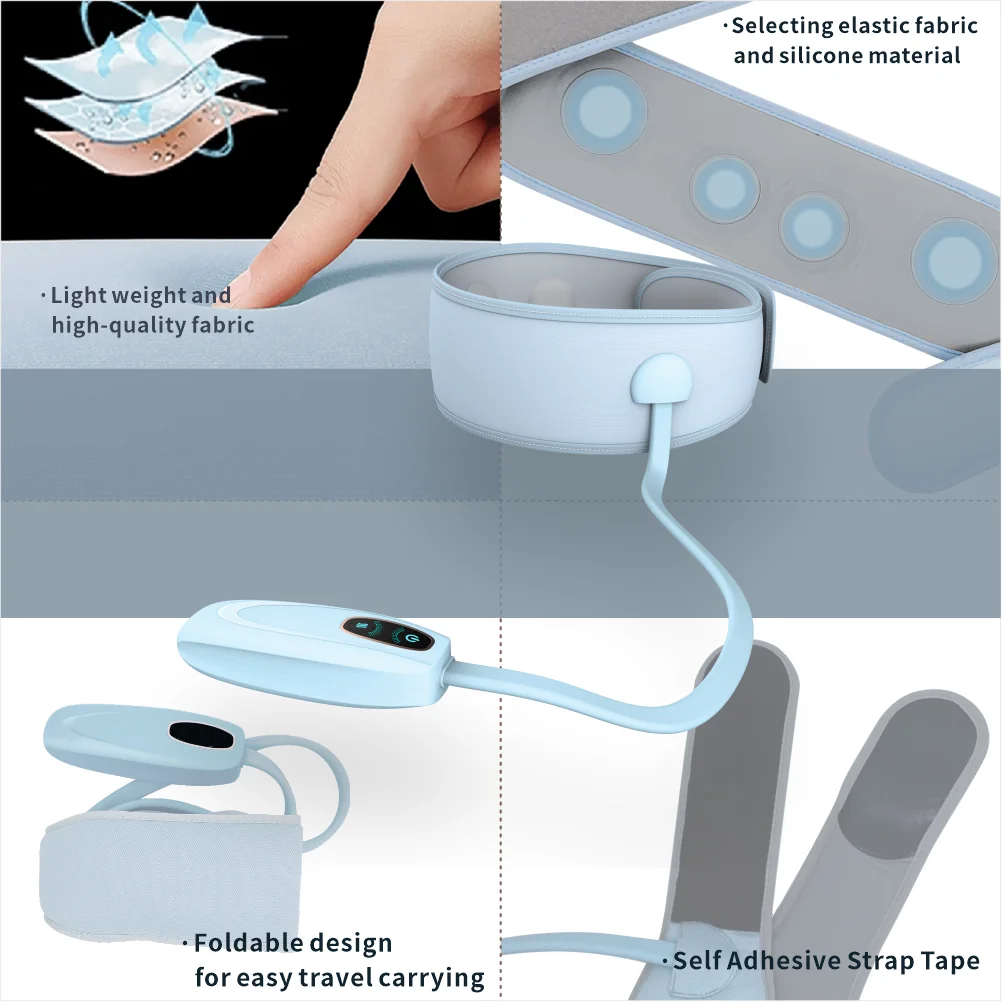 · Selecting elastic fabric and silicone material

· Light weight and high-quality fabric

· Foldable design for easy travel carrying

· Self Adhesive Strap Tape