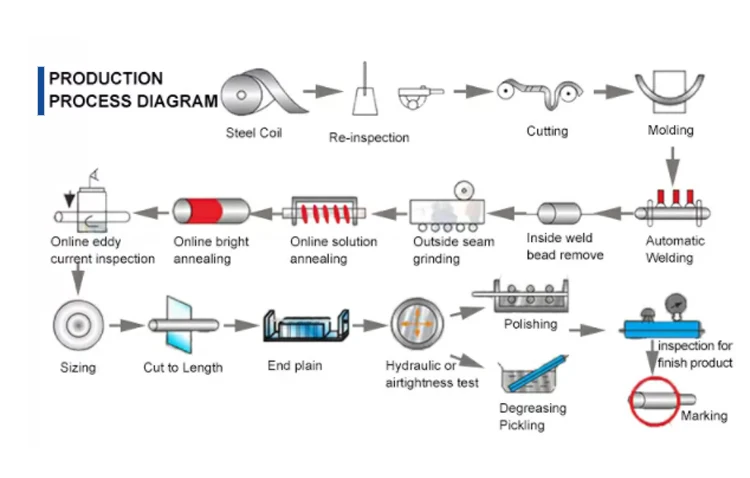 PRODUCTION PROCESS DIAGRAM

Steel Coil

Re-inspection

Cutting

Molding

Automatic Welding

Inside weld bead remove

Outside seam grinding

Online solution annealing

Online bright annealing

Online eddy current inspection

Sizing

Cut to Length

End plain

Hydraulic or airtightness test

Polishing

Degreasing Pickling

inspection for finish product

Marking