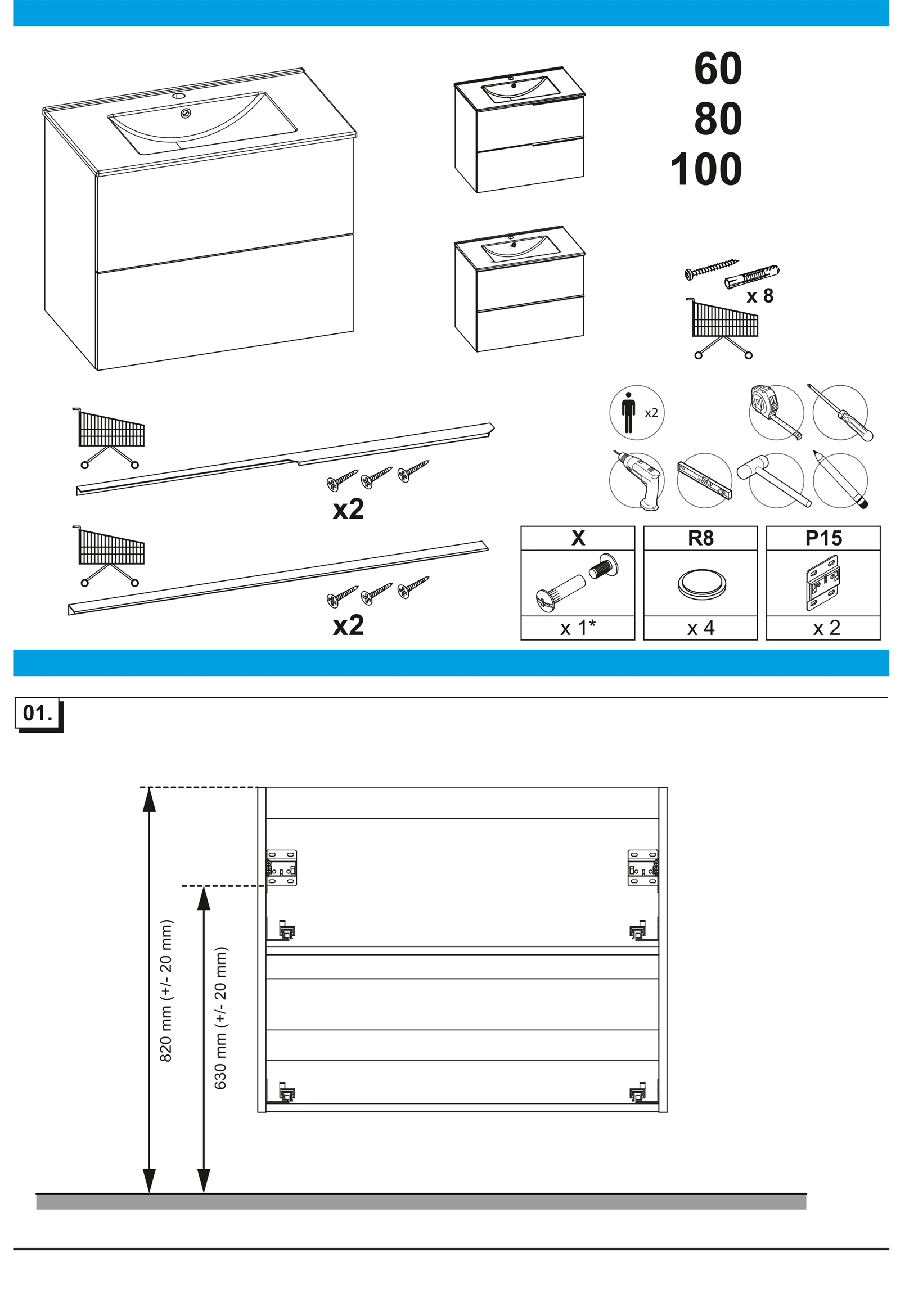 60
80
100

x 8

x2

x2

x2

| X | R8 | P15 |
|---|---|---|
| x 1* | x 4 | x 2 |

01.

820 mm (+/- 20 mm)

630 mm (+/- 20 mm)