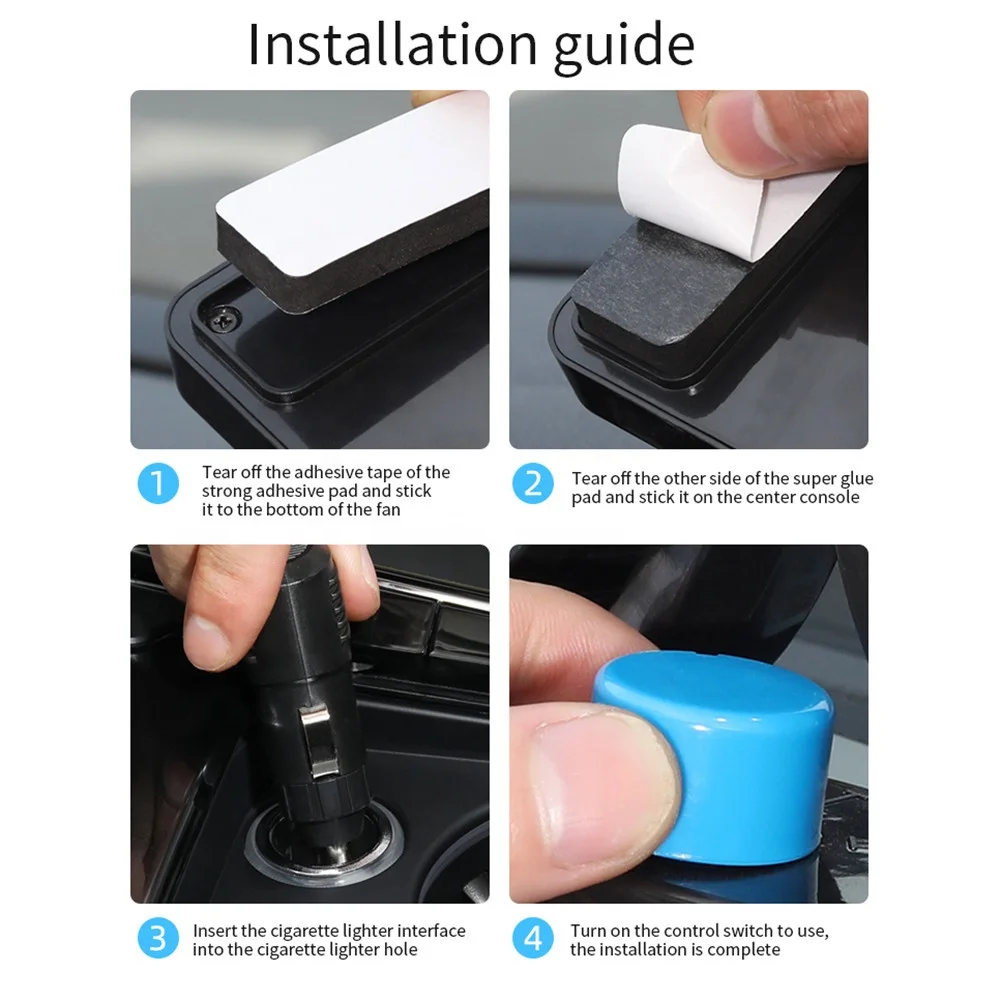 Installation guide

1 Tear off the adhesive tape of the strong adhesive pad and stick it to the bottom of the fan

2 Tear off the other side of the super glue pad and stick it on the center console

3 Insert the cigarette lighter interface into the cigarette lighter hole

4 Turn on the control switch to use, the installation is complete