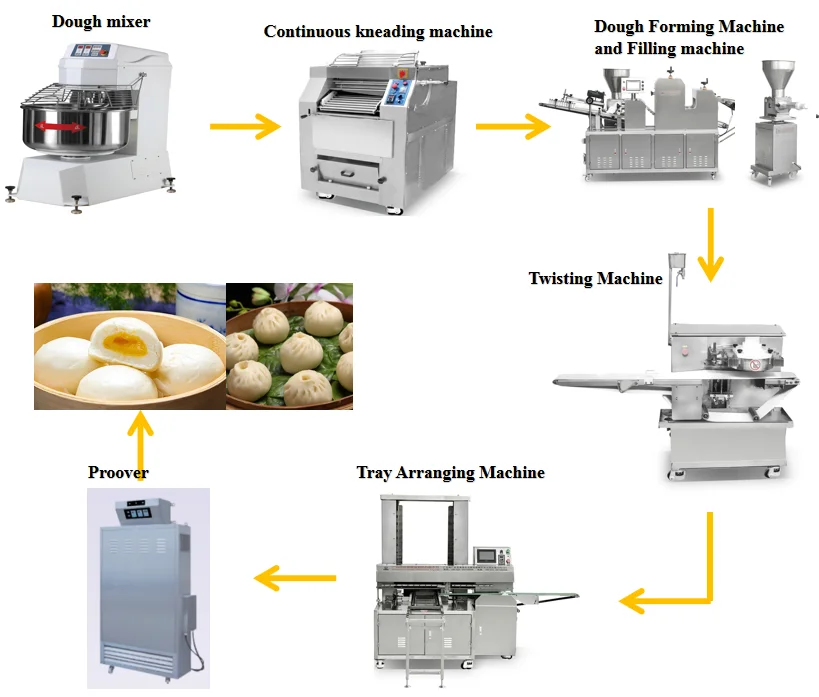 Dough mixer

Continuous kneading machine

Dough Forming Machine and Filling machine

Twisting Machine

Tray Arranging Machine

Proover