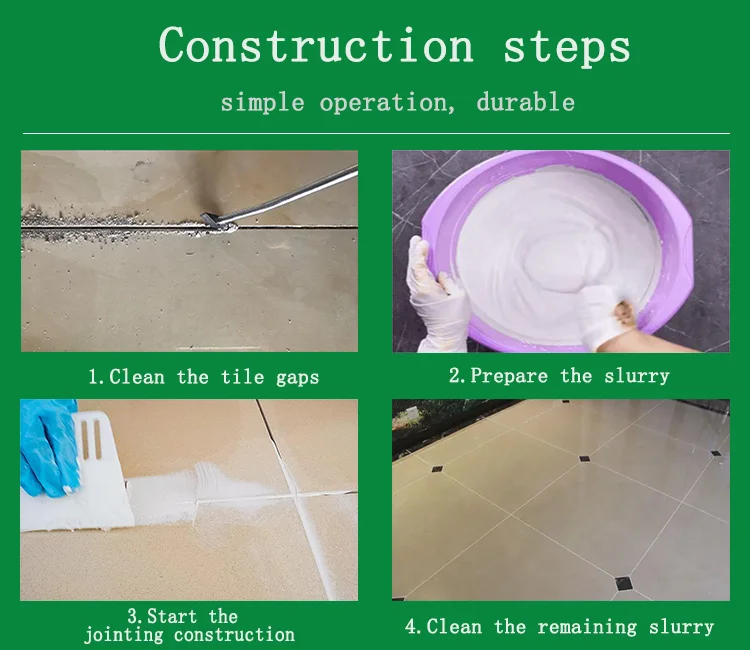 Construction steps

simple operation, durable

1.Clean the tile gaps

2.Prepare the slurry

3.Start the jointing construction

4.Clean the remaining slurry