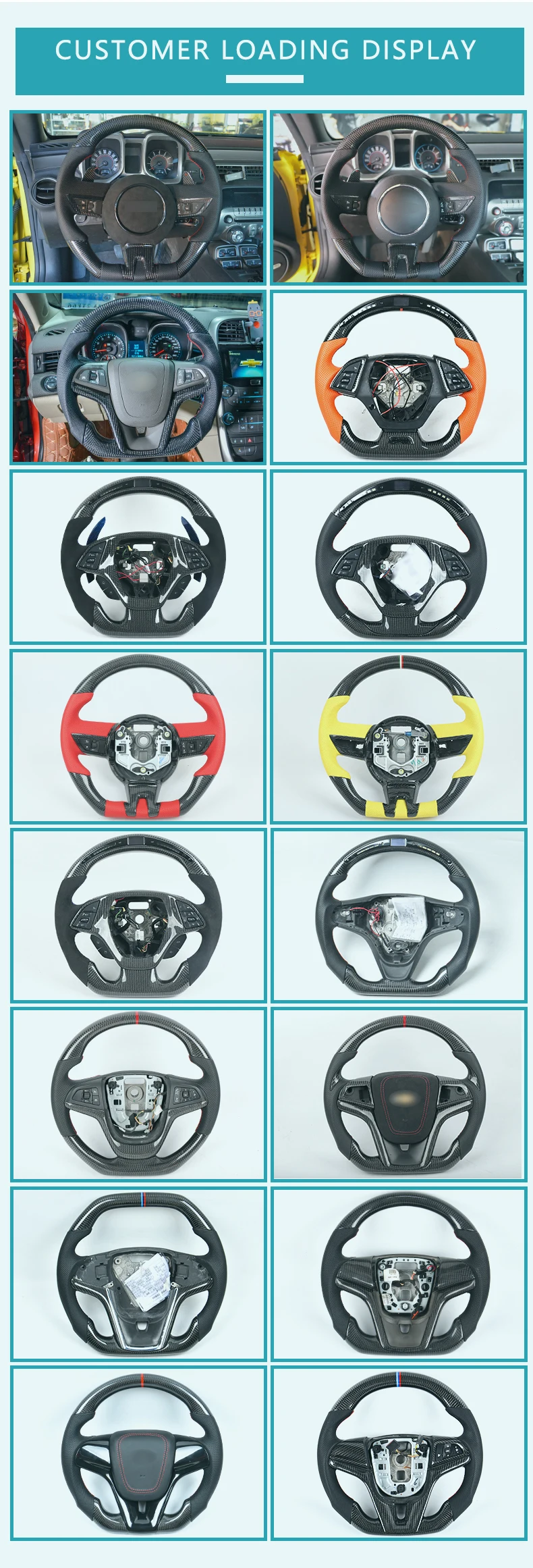 CUSTOMER LOADING DISPLAY