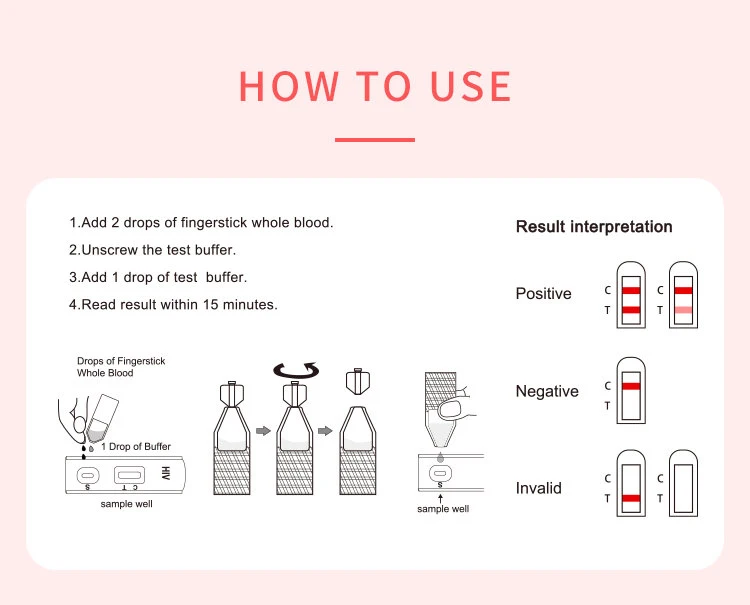 HOW TO USE

1.Add 2 drops of fingerstick whole blood.

2.Unscrew the test buffer.

3.Add 1 drop of test buffer.

4.Read result within 15 minutes.

Drops of Fingerstick Whole Blood

1 Drop of Buffer

S

C T

HIV

sample well

S

sample well

Result interpretation

Positive

C
T

C
T

Negative

C
T

Invalid

C
T

C
T