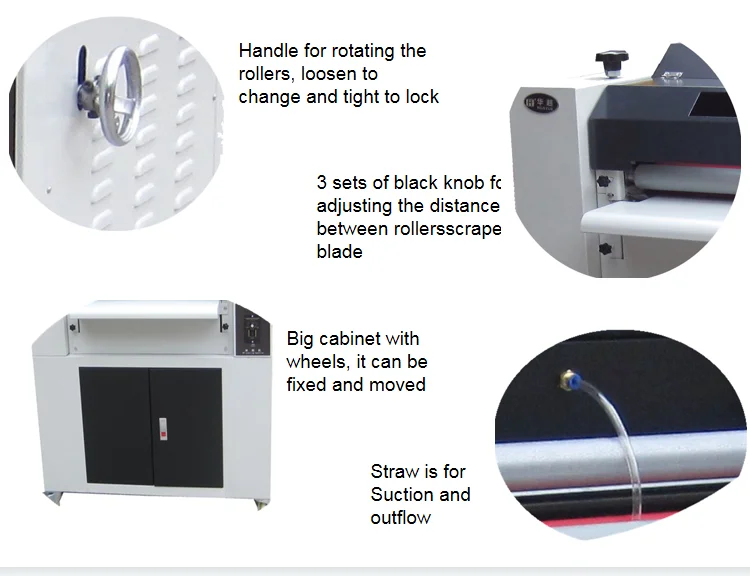 Handle for rotating the rollers, loosen to change and tight to lock

3 sets of black knob fc adjusting the distance between rollersscrape blade

Big cabinet with wheels, it can be fixed and moved

Straw is for Suction and outflow