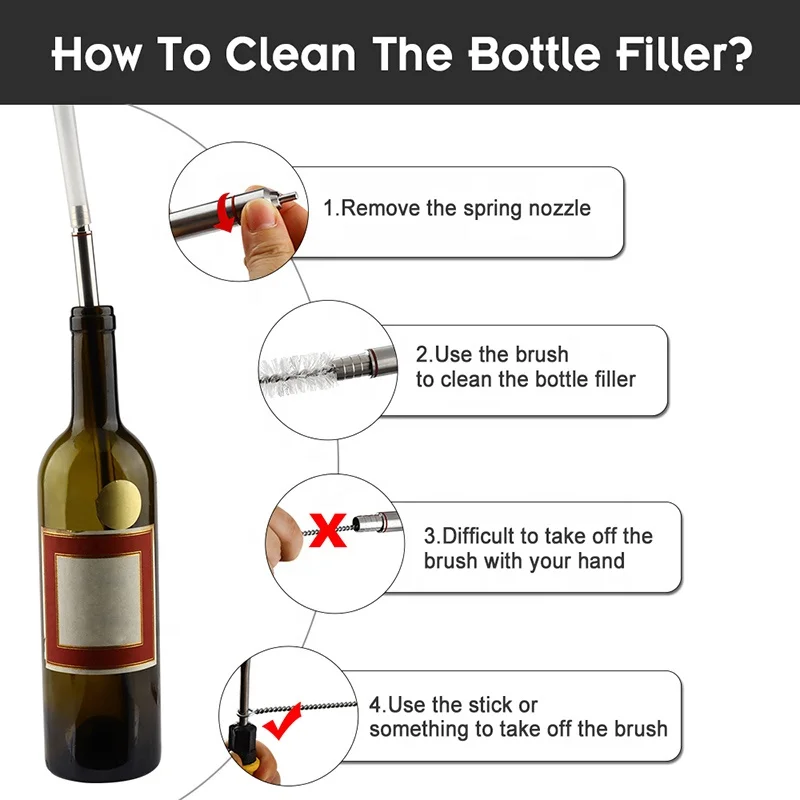 How To Clean The Bottle Filler?

1.Remove the spring nozzle

2.Use the brush to clean the bottle filler

3.Difficult to take off the brush with your hand

4.Use the stick or something to take off the brush