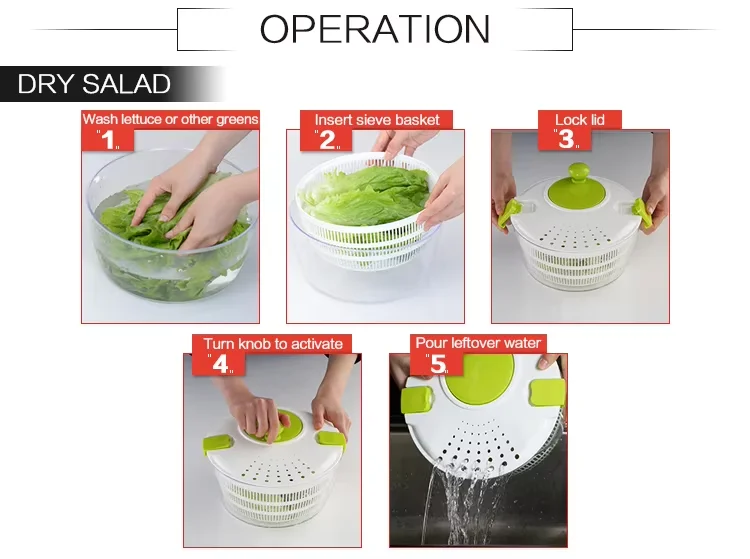 OPERATION

DRY SALAD

Wash lettuce or other greens
"1"

Insert sieve basket
"2"

Lock lid
"3"

Turn knob to activate
"4"

Pour leftover water
"5"