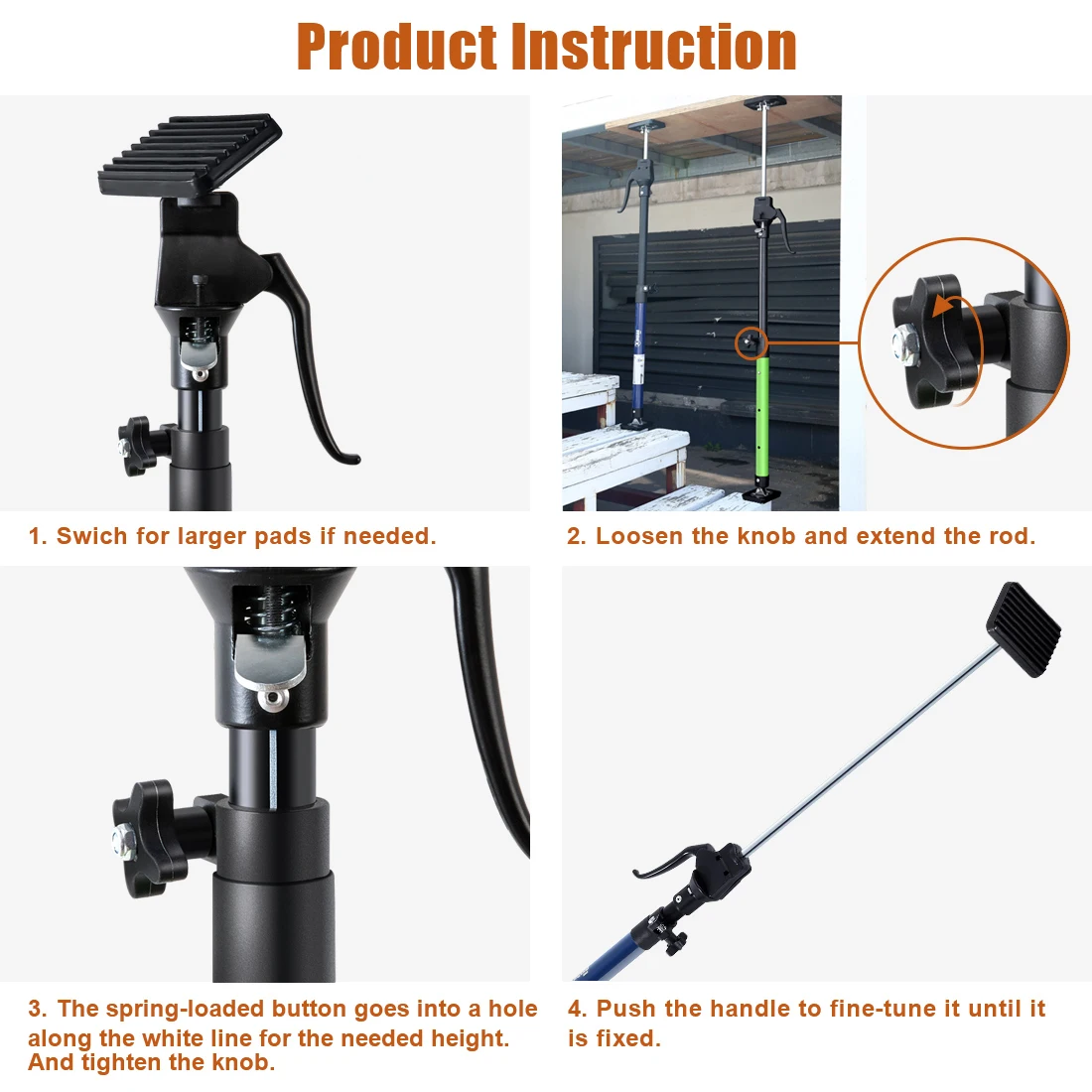 Product Instruction

1. Swich for larger pads if needed.

2. Loosen the knob and extend the rod.

3. The spring-loaded button goes into a hole along the white line for the needed height. And tighten the knob.

4. Push the handle to fine-tune it until it is fixed.