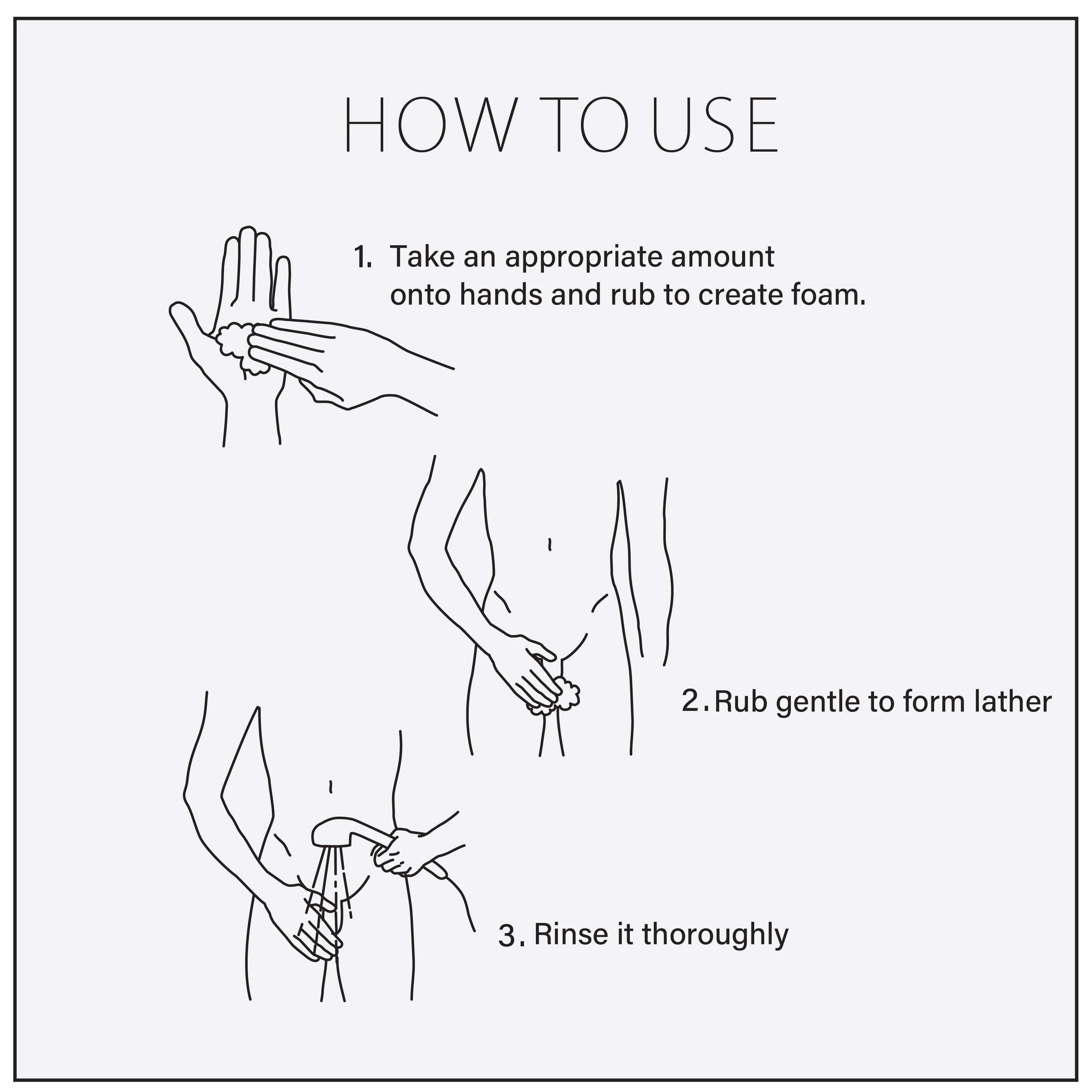 HOW TO USE

1. Take an appropriate amount onto hands and rub to create foam.

2. Rub gentle to form lather

3. Rinse it thoroughly