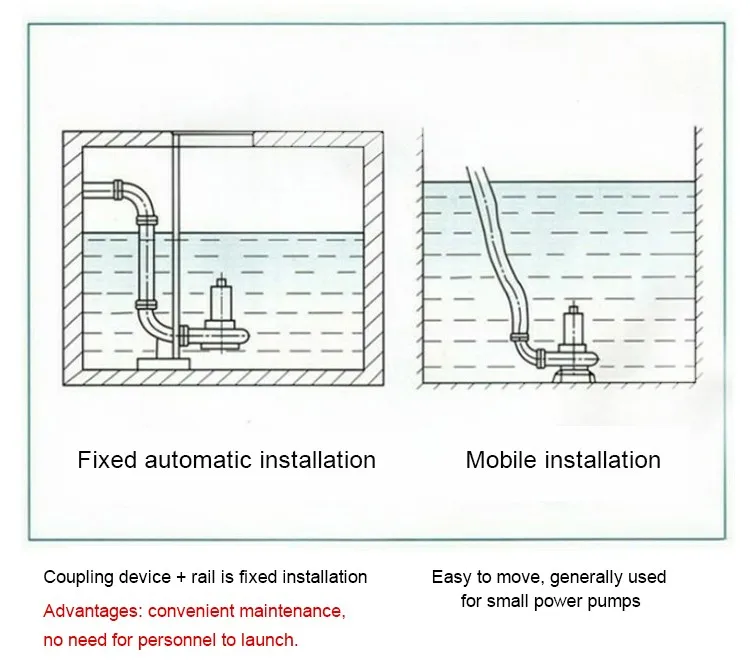 Fixed automatic installation

Mobile installation

Coupling device + rail is fixed installation

Advantages: convenient maintenance, no need for personnel to launch.

Easy to move, generally used for small power pumps