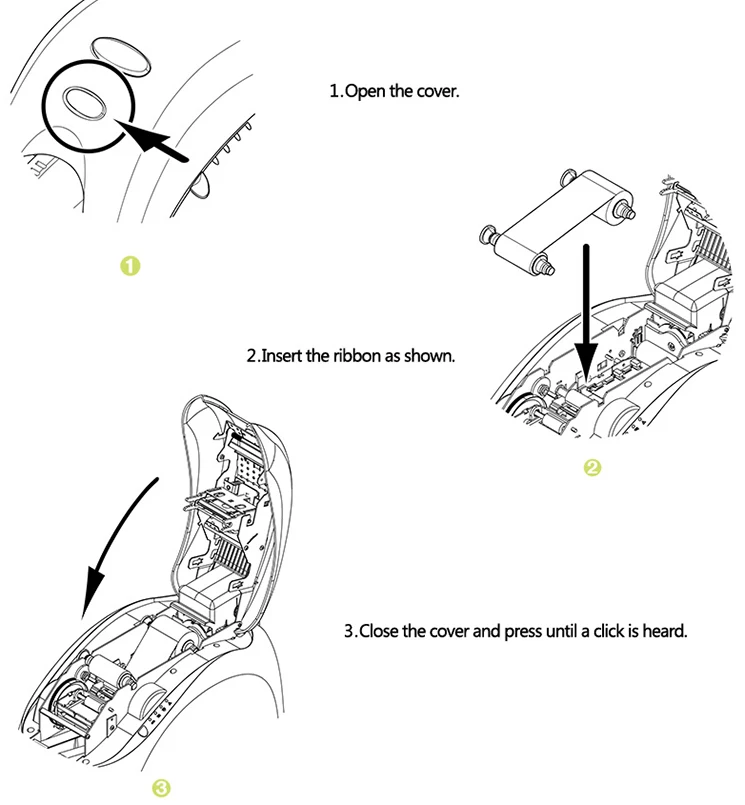 1.Open the cover.

1

2.Insert the ribbon as shown.

2

3.Close the cover and press until a click is heard.

3