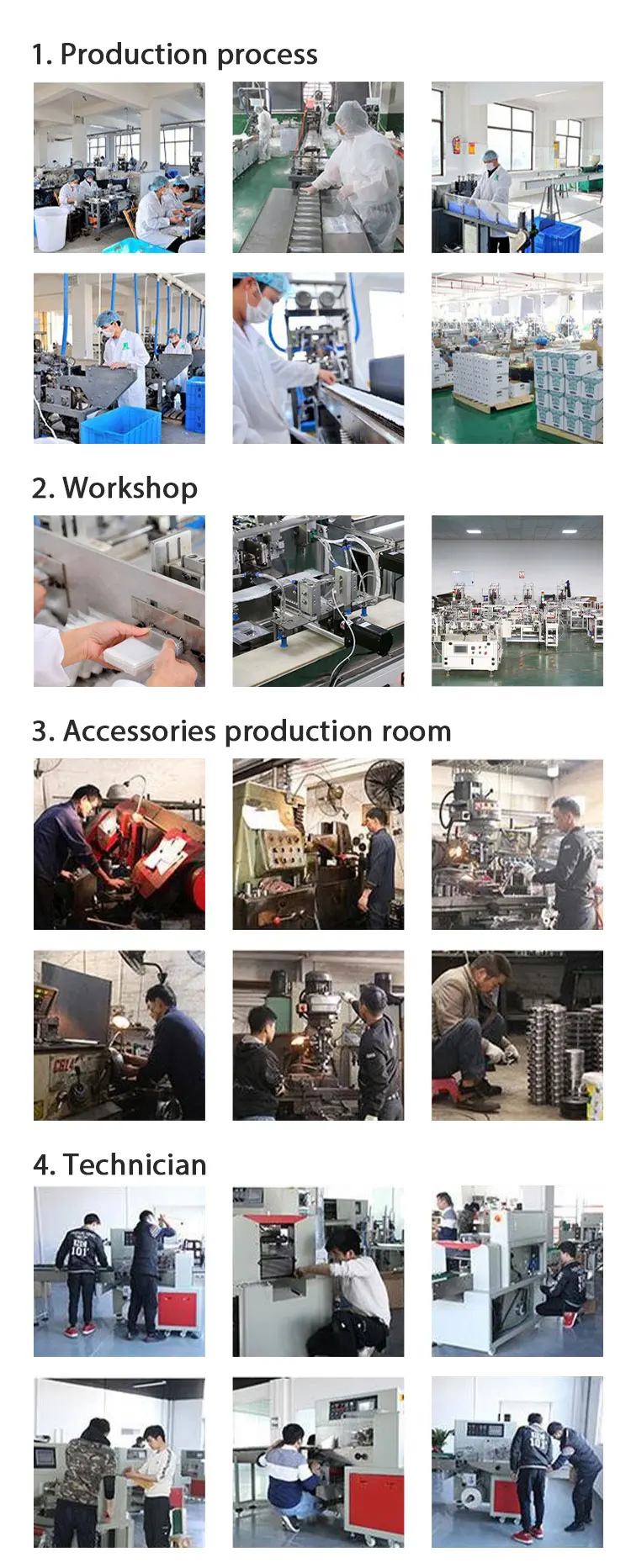 1. Production process

2. Workshop

3. Accessories production room

4. Technician