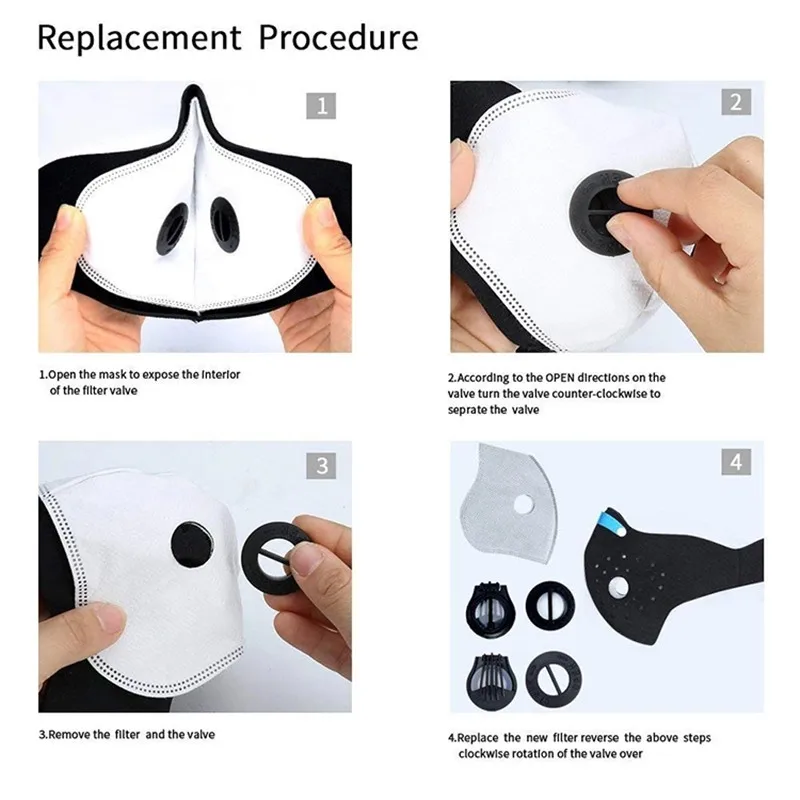 Replacement Procedure

1

1.Open the mask to expose the interior of the filter valve

2

2.According to the OPEN directions on the valve turn the valve counter-clockwise to seprate the valve

3

3.Remove the filter and the valve

4

4.Replace the new filter reverse the above steps clockwise rotation of the valve over