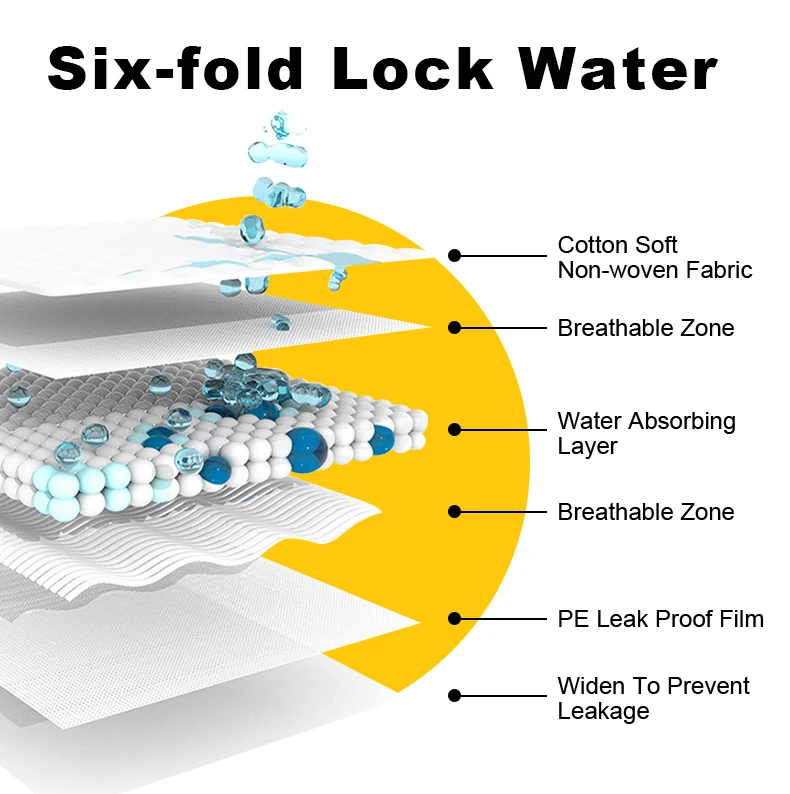 Six-fold Lock Water

Cotton Soft Non-woven Fabric

Breathable Zone

Water Absorbing Layer

Breathable Zone

PE Leak Proof Film

Widen To Prevent Leakage