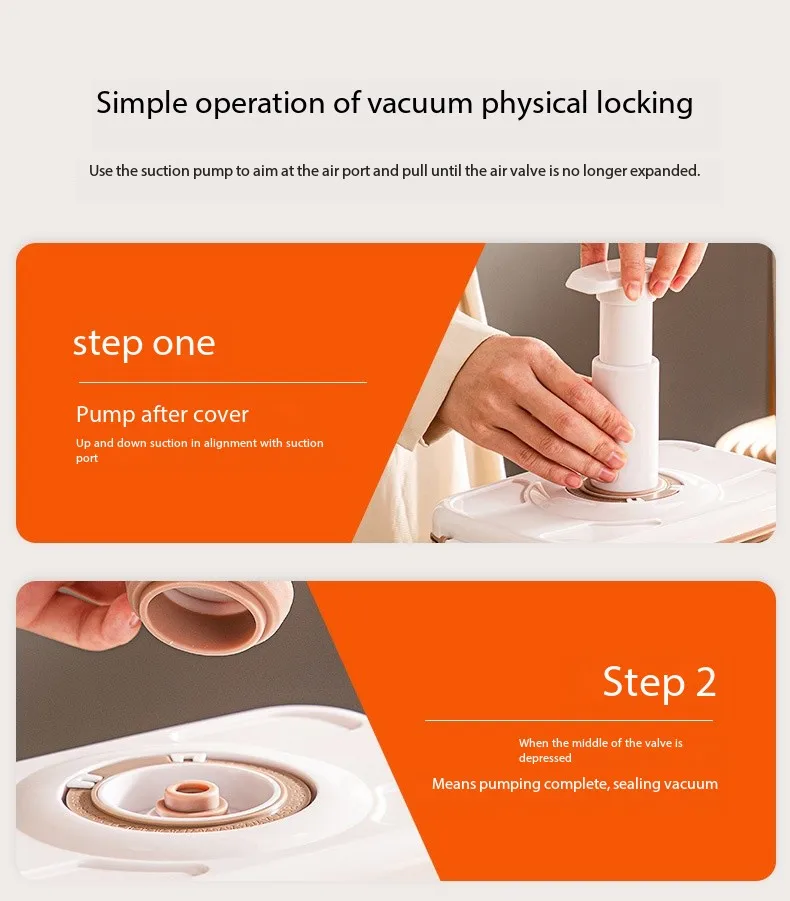 Simple operation of vacuum physical locking

Use the suction pump to aim at the air port and pull until the air valve is no longer expanded.

step one

Pump after cover

Up and down suction in alignment with suction port

Step 2

When the middle of the valve is depressed

Means pumping complete, sealing vacuum