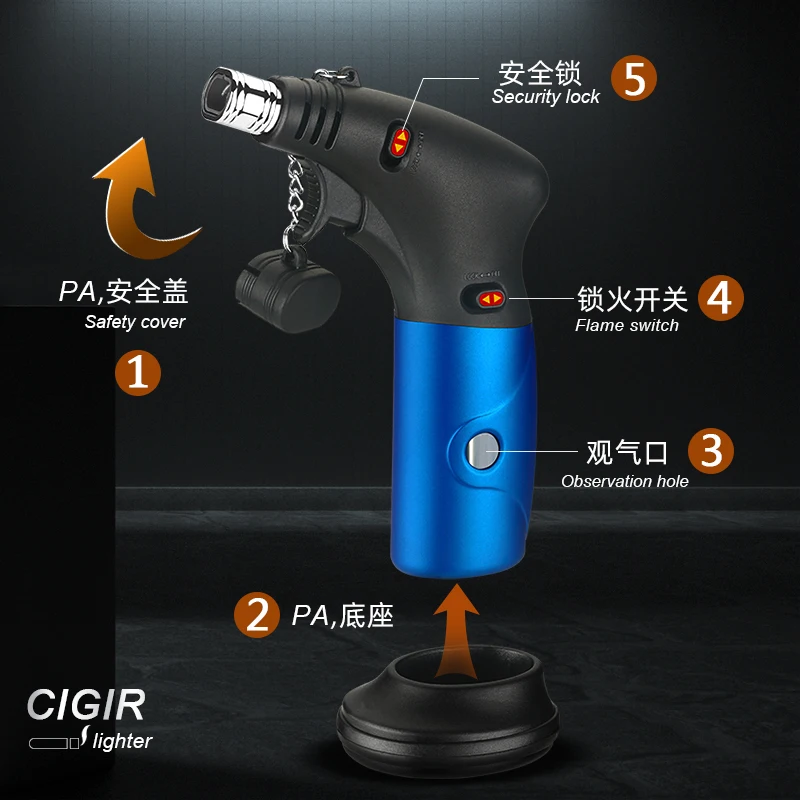 安全锁
Security lock
5

PA,安全盖
Safety cover
1

锁火开关
Flame switch
4

观气口
Observation hole
3

2
PA,底座

CIGIR
lighter