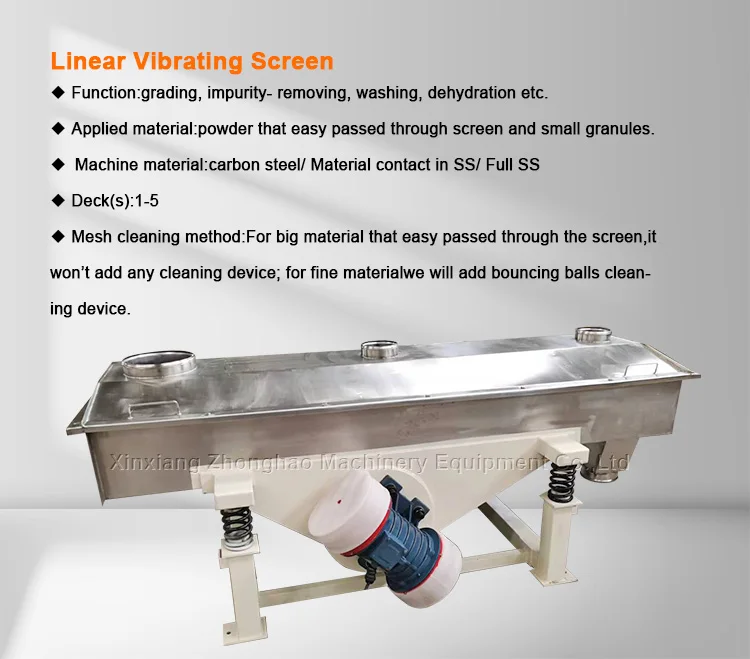 Linear Vibrating Screen

◆ Function:grading, impurity- removing, washing, dehydration etc.

◆ Applied material:powder that easy passed through screen and small granules.

◆ Machine material:carbon steel/ Material contact in SS/ Full SS

◆ Deck(s):1-5

◆ Mesh cleaning method:For big material that easy passed through the screen,it won't add any cleaning device; for fine materialwe will add bouncing balls cleaning device.

Xinxiang Zhonghao Machinery Equipment Co., Ltd