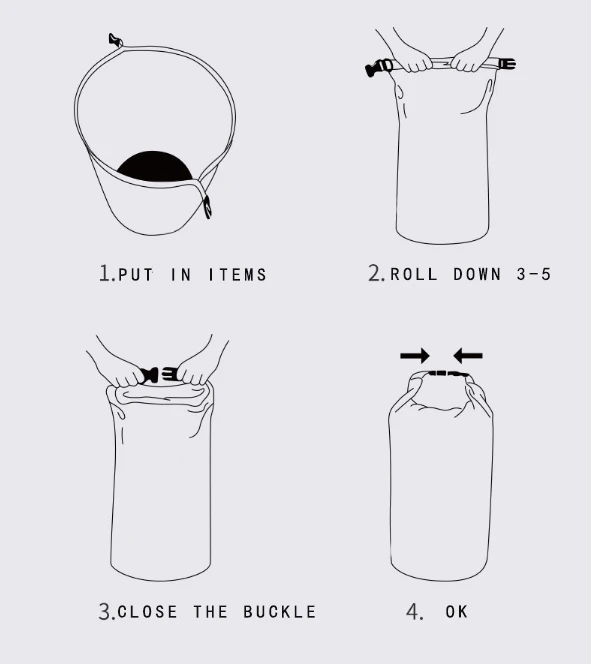 1.PUT IN ITEMS

2.ROLL DOWN 3-5

3.CLOSE THE BUCKLE

4. OK