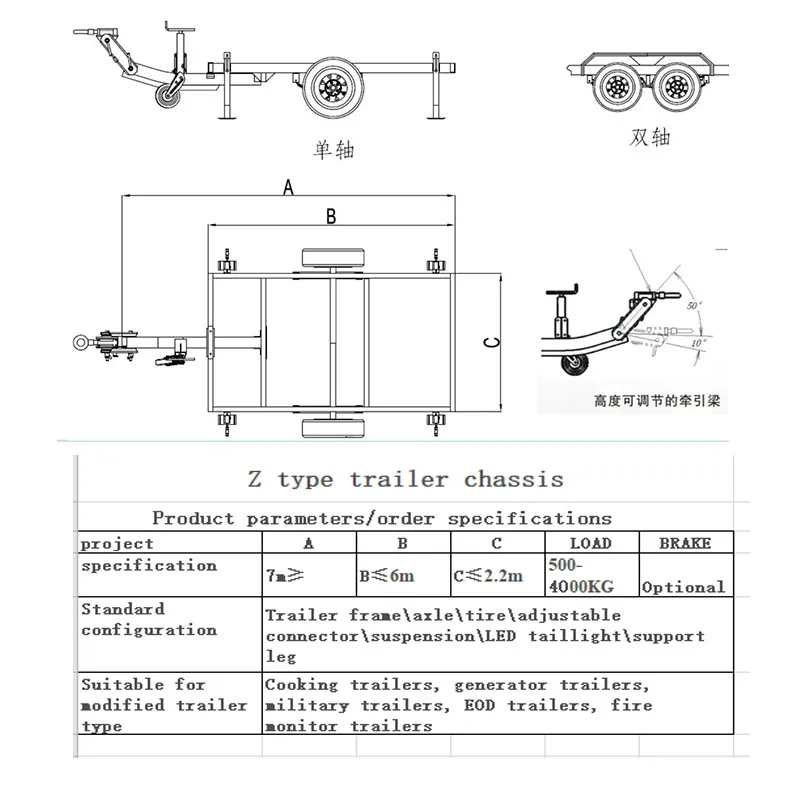 单轴

双轴

A

B

C

50°

10°

高度可调节的牵引梁

Z type trailer chassis

Product parameters/order specifications

| project | A | B | C | LOAD | BRAKE |
|---|---|---|---|---|---|
| specification | 7m≥ | B≤6m | C≤2.2m | 500-4000KG | Optional |
| Standard configuration | Trailer frame\axle\tire\adjustable connector\suspension\LED taillight\support leg | | | | |
| Suitable for modified trailer type | Cooking trailers, generator trailers, military trailers, EOD trailers, fire monitor trailers | | | | |