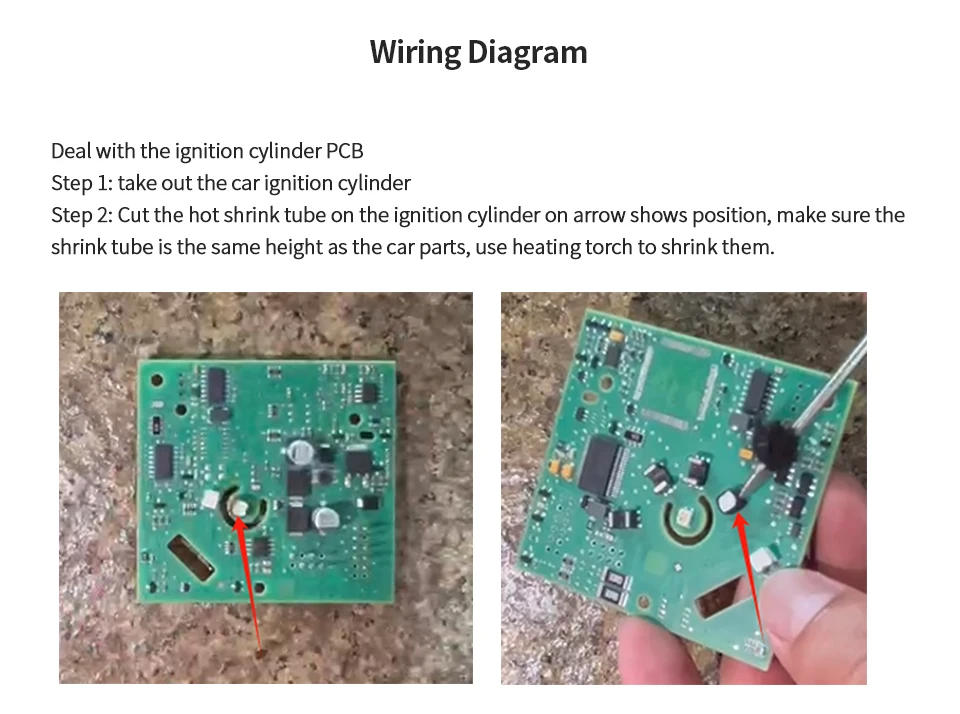 Wiring Diagram

Deal with the ignition cylinder PCB
Step 1: take out the car ignition cylinder
Step 2: Cut the hot shrink tube on the ignition cylinder on arrow shows position, make sure the shrink tube is the same height as the car parts, use heating torch to shrink them.