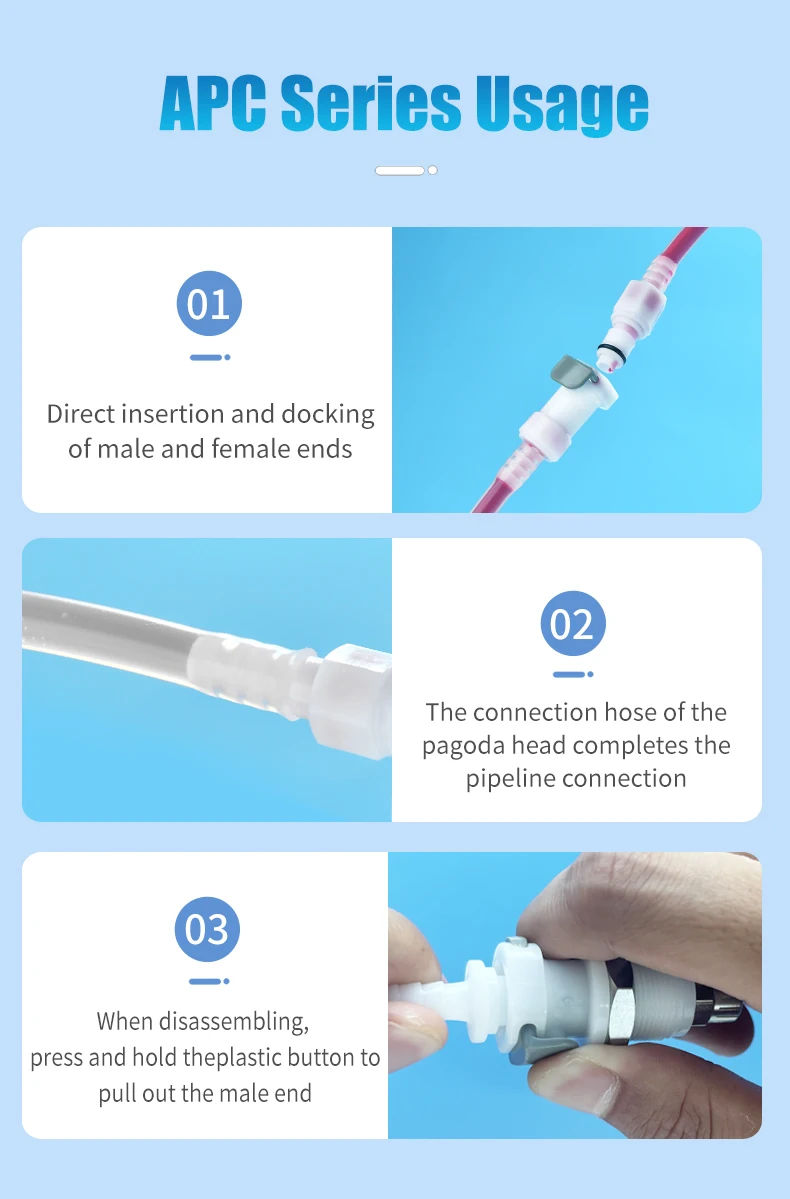 APC Series Usage

01

Direct insertion and docking of male and female ends

02

The connection hose of the pagoda head completes the pipeline connection

03

When disassembling, press and hold theplastic button to pull out the male end