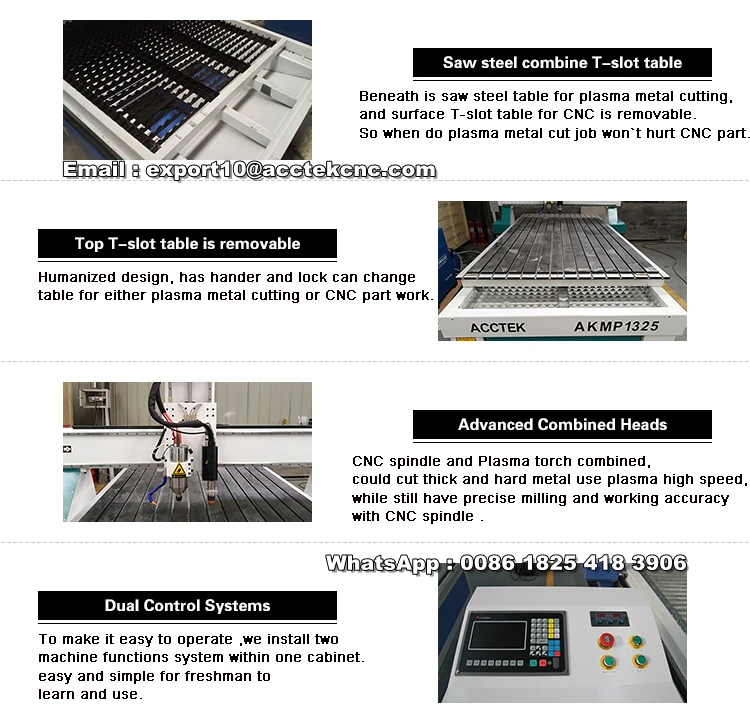 Saw steel combine T-slot table

Beneath is saw steel table for plasma metal cutting, and surface T-slot table for CNC is removable. So when do plasma metal cut job won`t hurt CNC part.

Email : export10@acctekcnc.com

Top T-slot table is removable

Humanized design, has hander and lock can change table for either plasma metal cutting or CNC part work.

ACCTEK AKMP1325

Advanced Combined Heads

CNC spindle and Plasma torch combined, could cut thick and hard metal use plasma high speed, while still have precise milling and working accuracy with CNC spindle .

WhatsApp : 0086 1825 418 3906

Dual Control Systems

To make it easy to operate ,we install two machine functions system within one cabinet. easy and simple for freshman to learn and use.