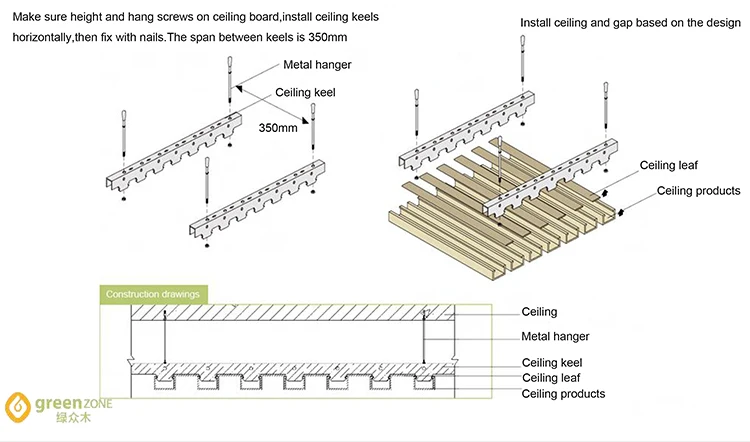 Make sure height and hang screws on ceiling board,install ceiling keels horizontally,then fix with nails.The span between keels is 350mm

Metal hanger

Ceiling keel

350mm

Install ceiling and gap based on the design

Ceiling leaf

Ceiling products

Construction drawings

Ceiling

Metal hanger

Ceiling keel

Ceiling leaf

Ceiling products

greenZONE
绿众木