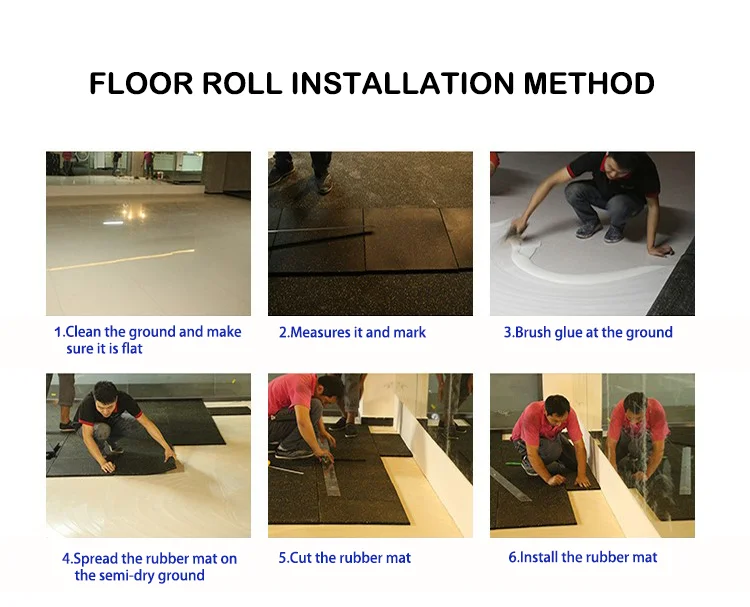 FLOOR ROLL INSTALLATION METHOD

1.Clean the ground and make sure it is flat

2.Measures it and mark

3.Brush glue at the ground

4.Spread the rubber mat on the semi-dry ground

5.Cut the rubber mat

6.Install the rubber mat