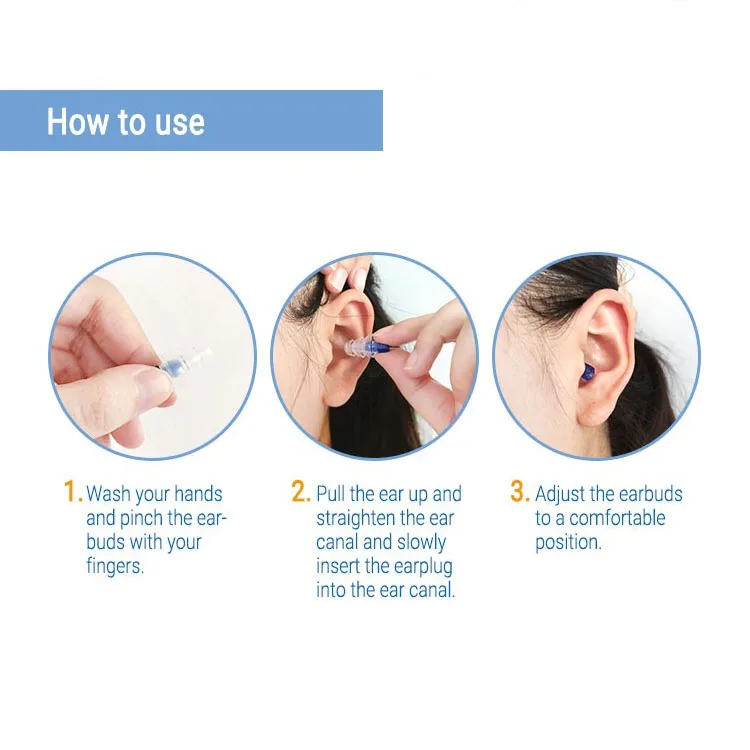 How to use

1. Wash your hands and pinch the earbuds with your fingers.

2. Pull the ear up and straighten the ear canal and slowly insert the earplug into the ear canal.

3. Adjust the earbuds to a comfortable position.