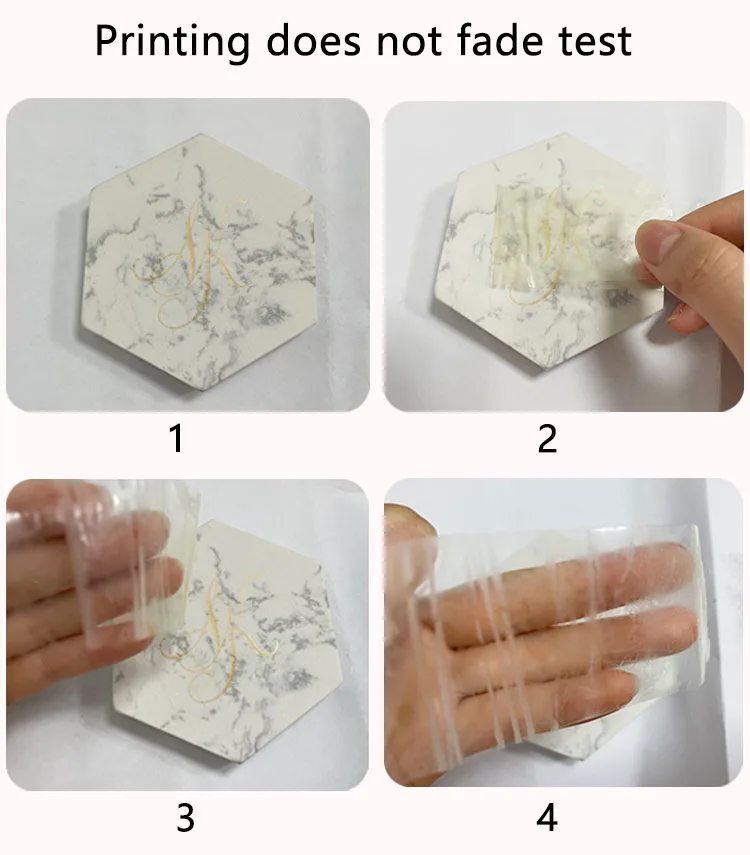 Printing does not fade test

1

2

3

4