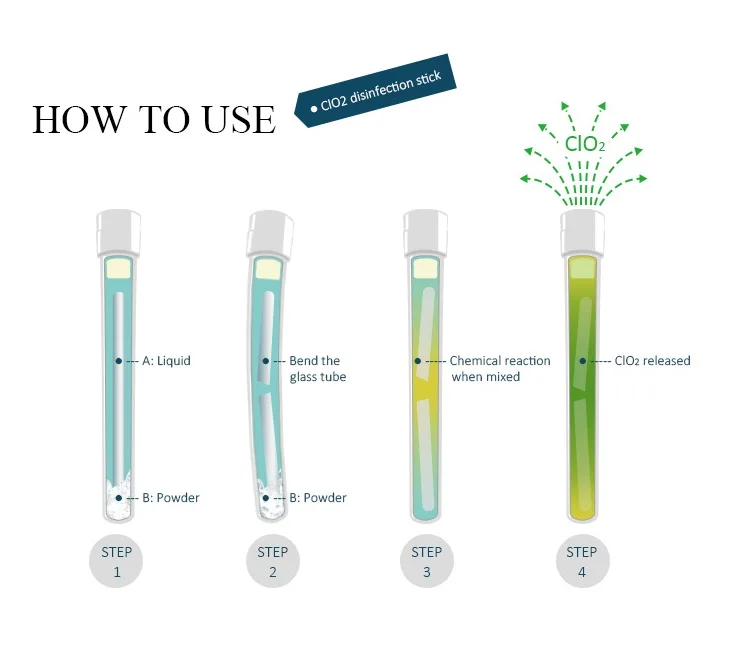 HOW TO USE

ClO2 disinfection stick

$ClO_2$

A: Liquid

B: Powder

STEP 1

Bend the glass tube

B: Powder

STEP 2

Chemical reaction when mixed

STEP 3

$ClO_2$ released

STEP 4