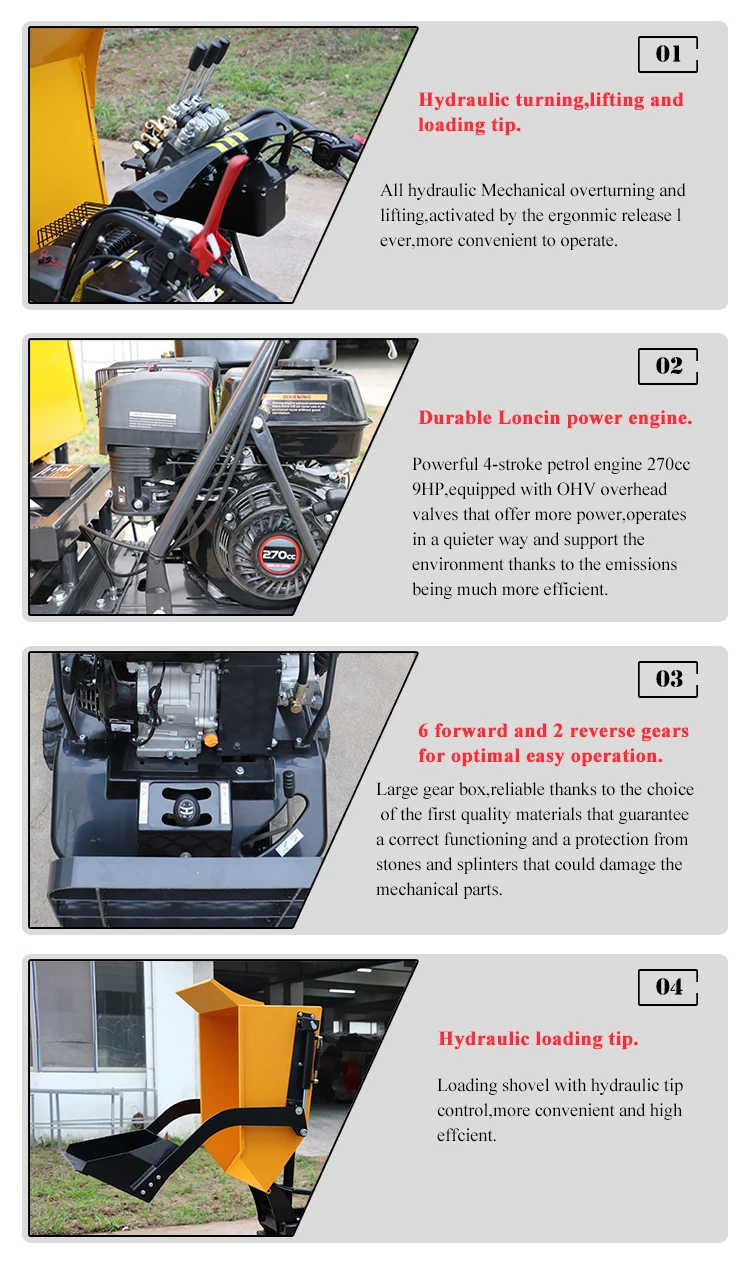 01

Hydraulic turning,lifting and loading tip.

All hydraulic Mechanical overturning and lifting,activated by the ergonmic release l ever,more convenient to operate.

WARNING

270cc

02

Durable Loncin power engine.

Powerful 4-stroke petrol engine 270cc 9HP,equipped with OHV overhead valves that offer more power,operates in a quieter way and support the environment thanks to the emissions being much more efficient.

03

6 forward and 2 reverse gears for optimal easy operation.

Large gear box,reliable thanks to the choice of the first quality materials that guarantee a correct functioning and a protection from stones and splinters that could damage the mechanical parts.

04

Hydraulic loading tip.

Loading shovel with hydraulic tip control,more convenient and high effcient.